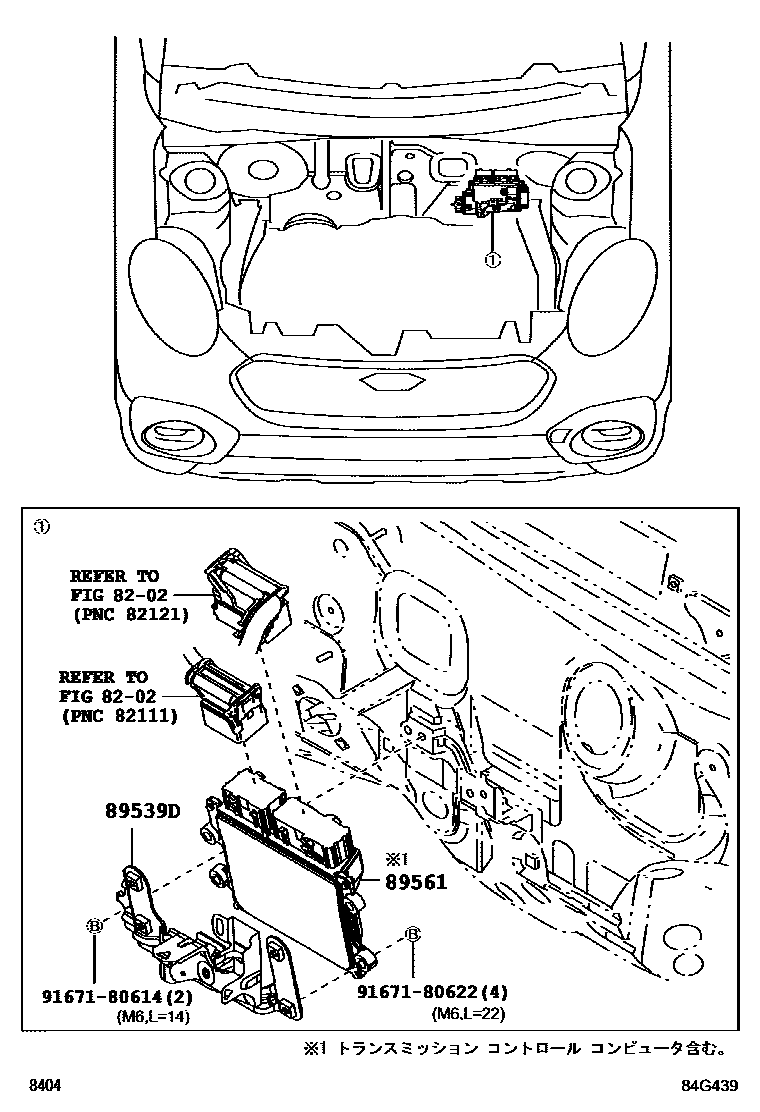 ①

①

REFER TO
FIG 82-02
(PNC 82121)

REFER TO
FIG 82-02
(PNC 82111)

89539D

※1
89561

Ⓑ

Ⓑ

91671-80614(2)
(M6,L=14)

91671-80622(4)
(M6,L=22)

※1 トランスミッション コントロール コンピュータ含む。

8404

84G439