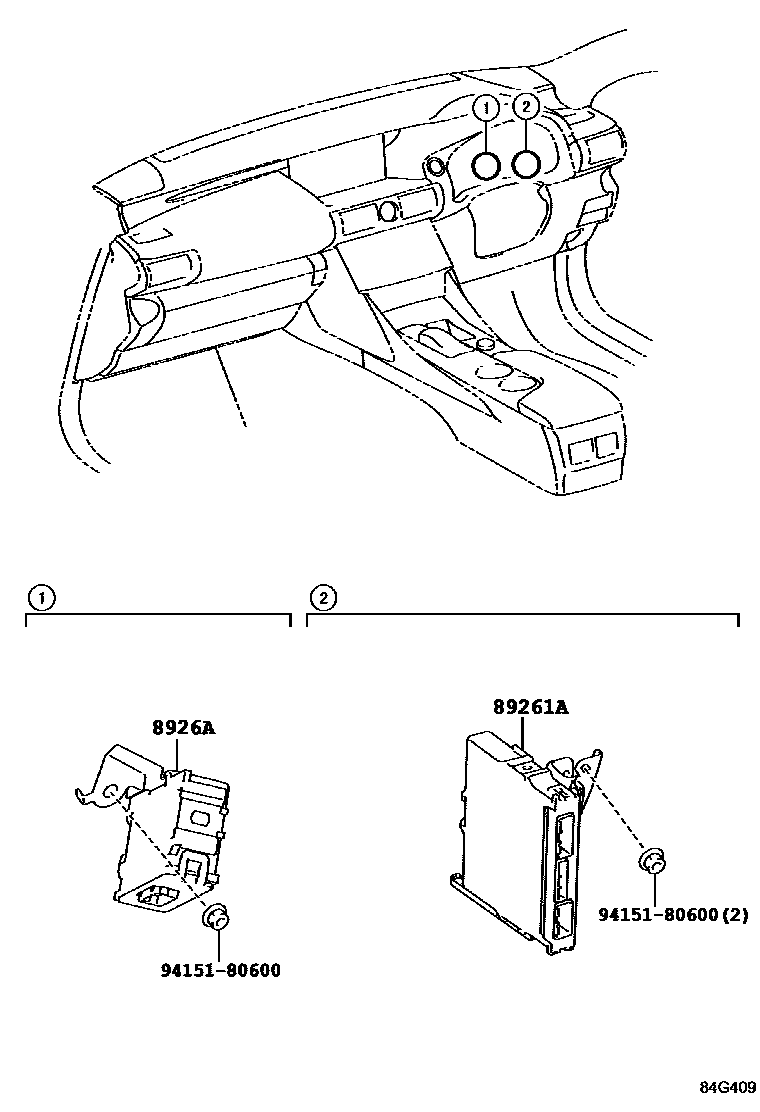 1
2

1
2

8926A
94151-80600

89261A
94151-80600(2)

84G409