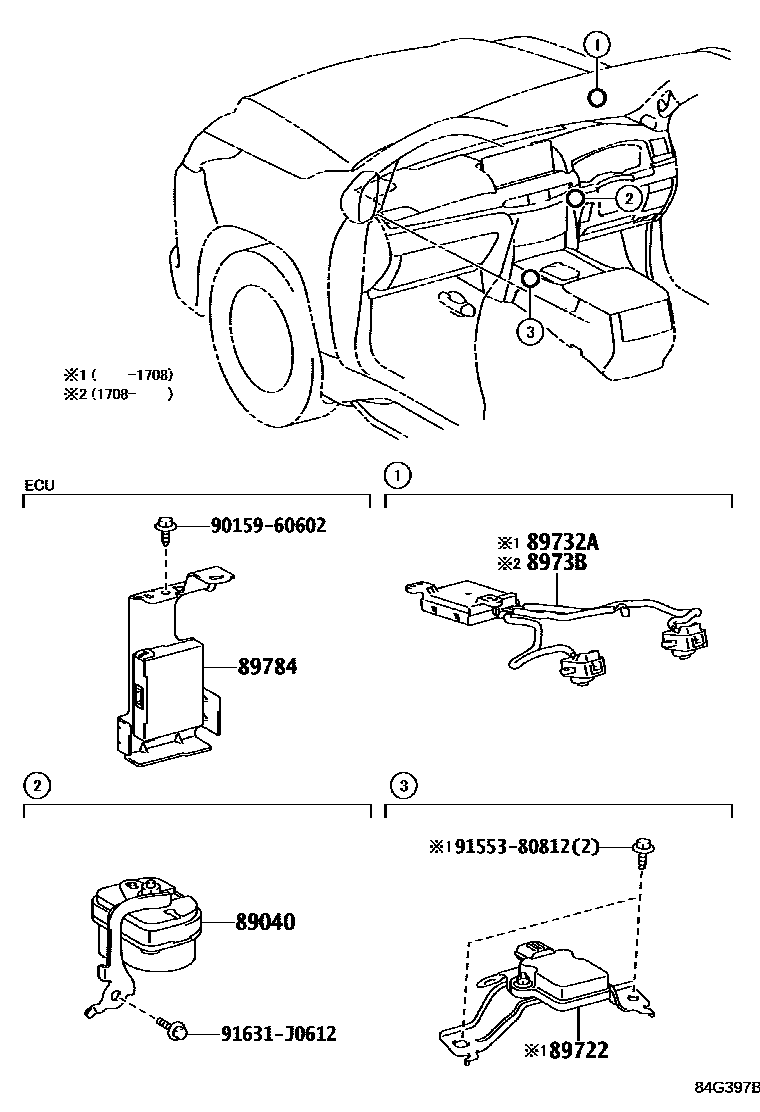 1

2

3

※1 ( -1708)
※2 (1708- )

ECU

90159-60602

89784

1

※1 89732A
※2 8973B

2

89040

91631-J0612

3

※1 91553-80812(2)

※1 89722

84G397B