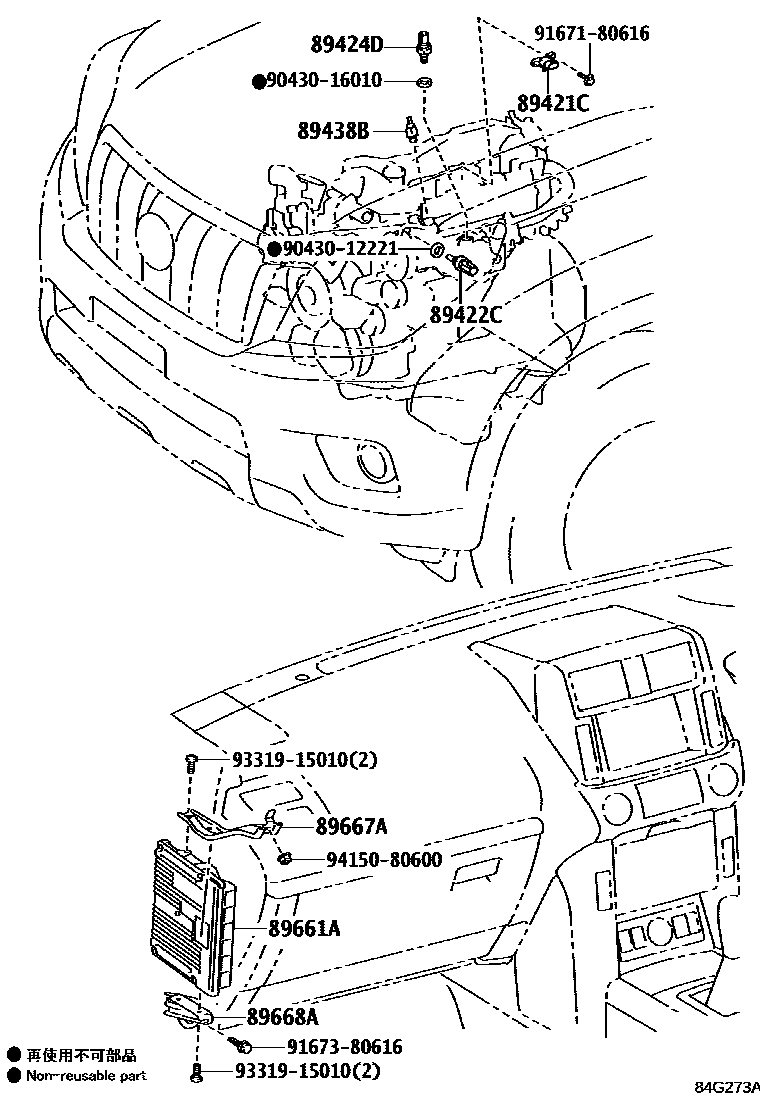 89424D
91671-80616
●90430-16010
89421C
89438B
●90430-12221
89422C
93319-15010(2)
89667A
94150-80600
89661A
89668A
91673-80616
93319-15010(2)
● 再使用不可部品
● Non-reusable part
84G273A