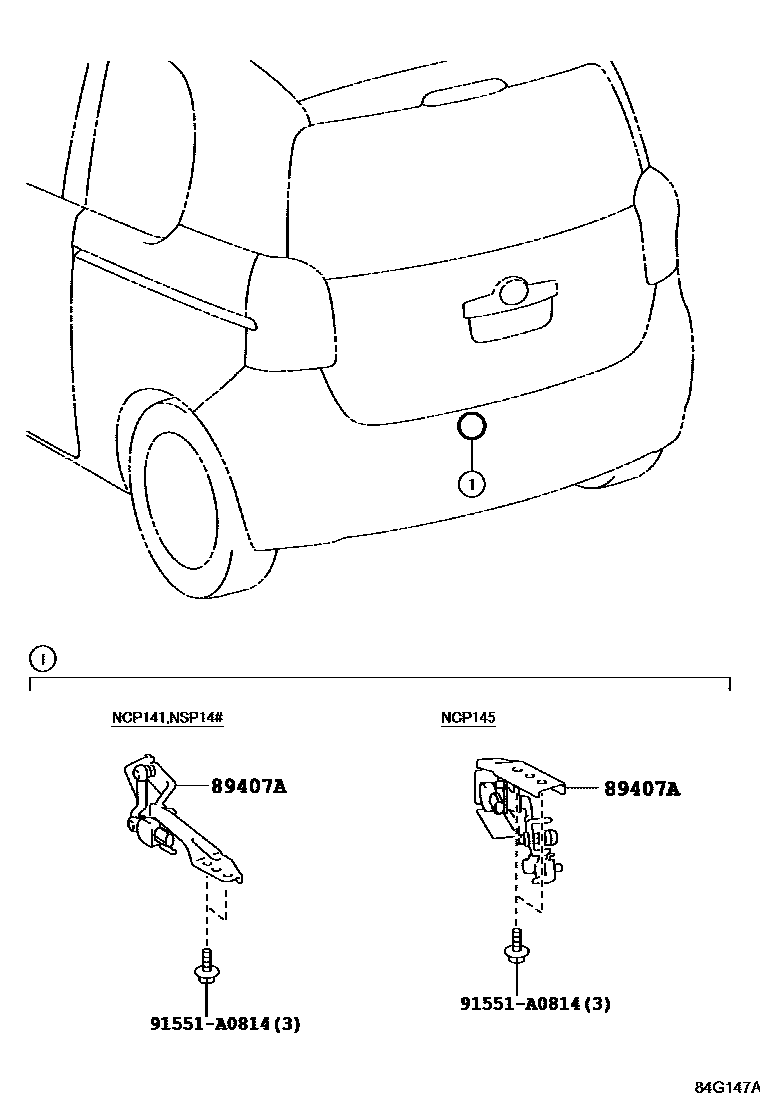 1

1

NCP141,NSP14#

89407A

91551-A0814(3)

NCP145

89407A

91551-A0814(3)

84G147A