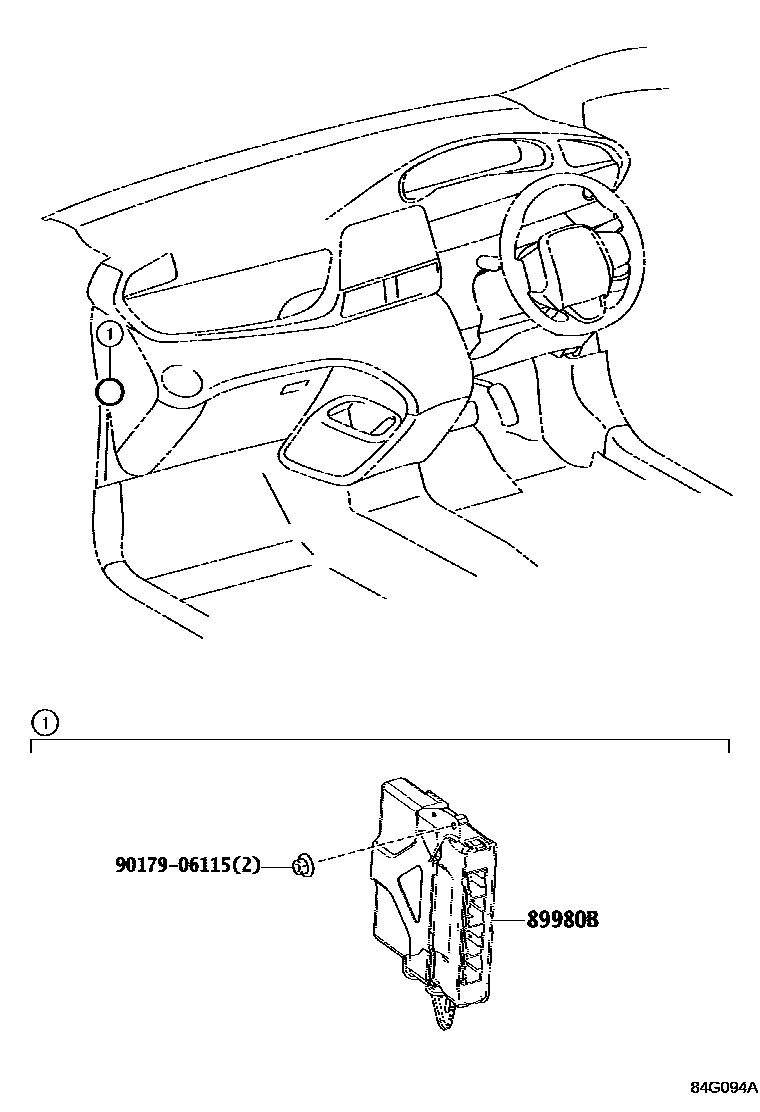 1

1

90179-06115(2)

89980B

84G094A