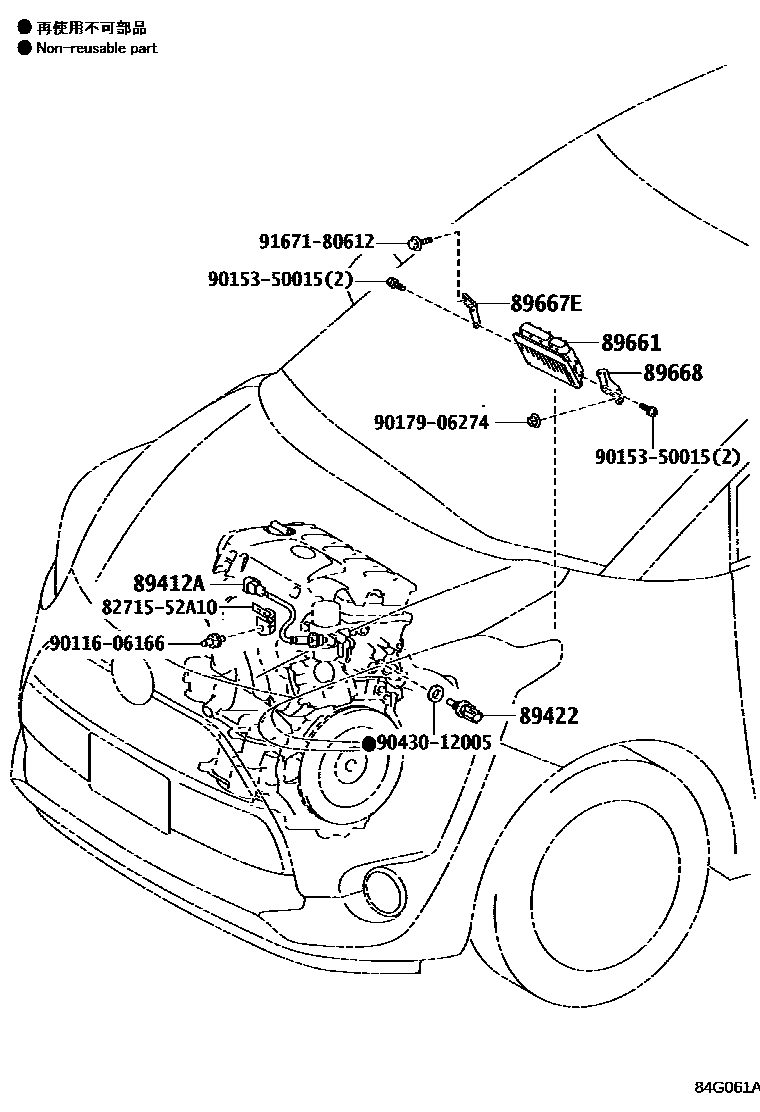 ● 再使用不可部品
● Non-reusable part

91671-80612
90153-50015(2)
89667E
89661
89668
90179-06274
90153-50015(2)
89412A
82715-52A10
90116-06166
89422
●90430-12005

84G061A