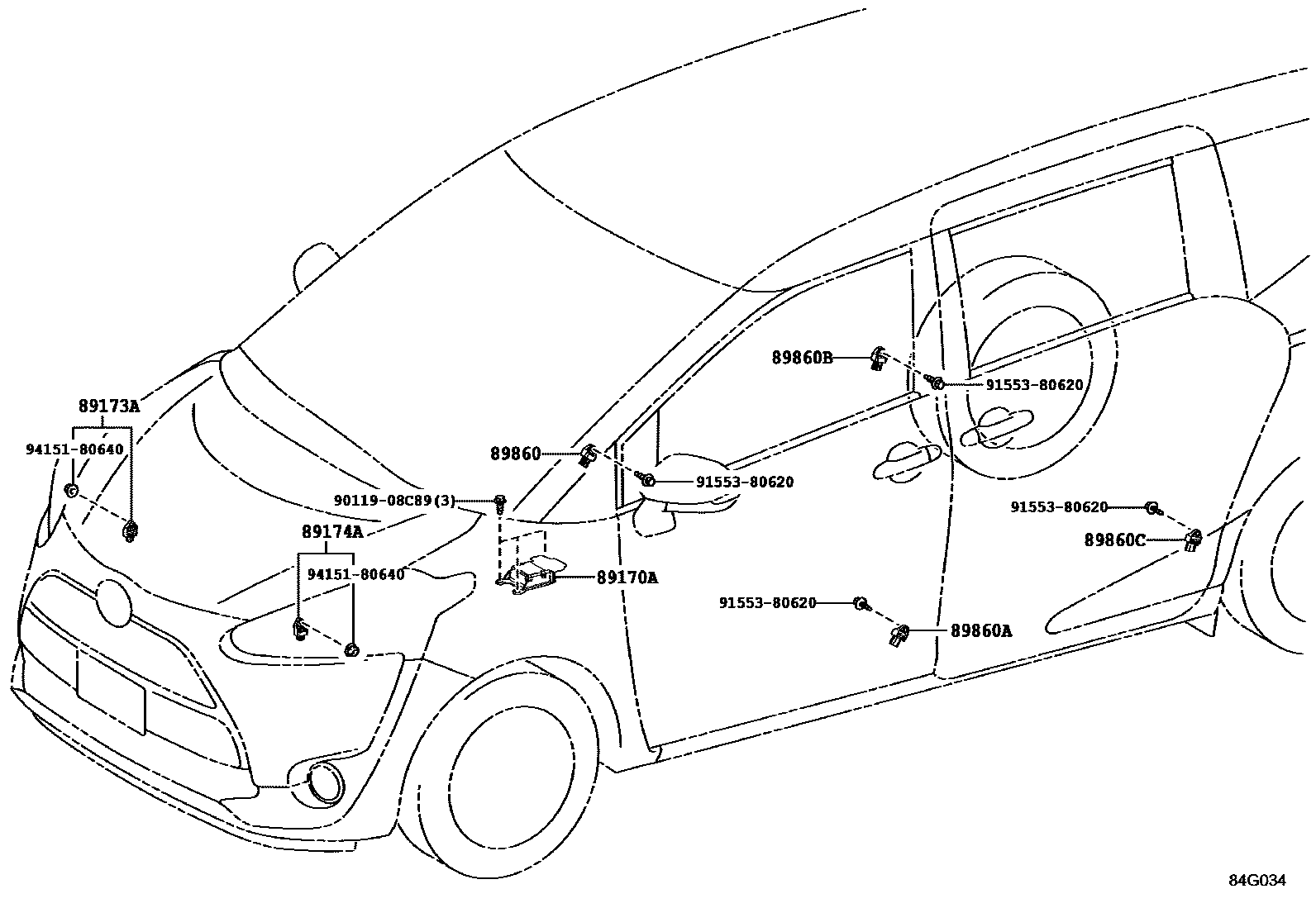 89173A
94151-80640
89174A
94151-80640
90119-08C89(3)
89860
91553-80620
89170A
89860B
91553-80620
91553-80620
89860C
91553-80620
89860A
84G034