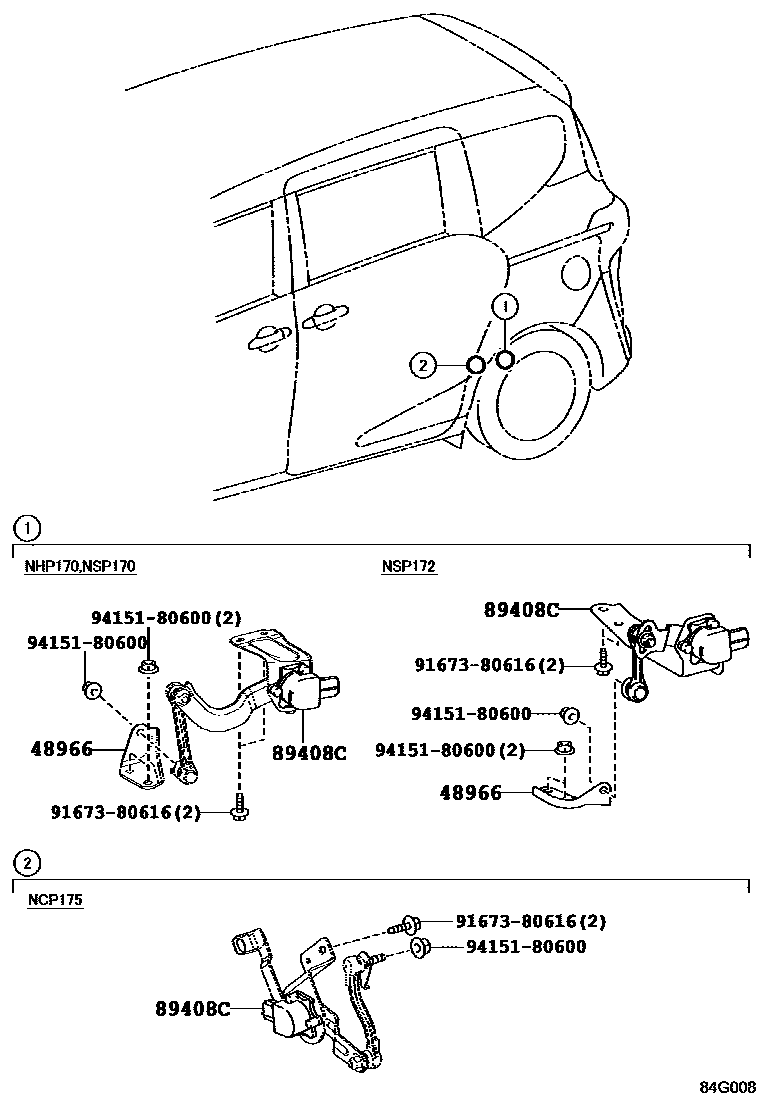 1
2

1
NHP170,NSP170
94151-80600(2)
94151-80600
48966
89408C
91673-80616(2)

NSP172
89408C
91673-80616(2)
94151-80600
94151-80600(2)
48966

2
NCP175
91673-80616(2)
94151-80600
89408C

84G008