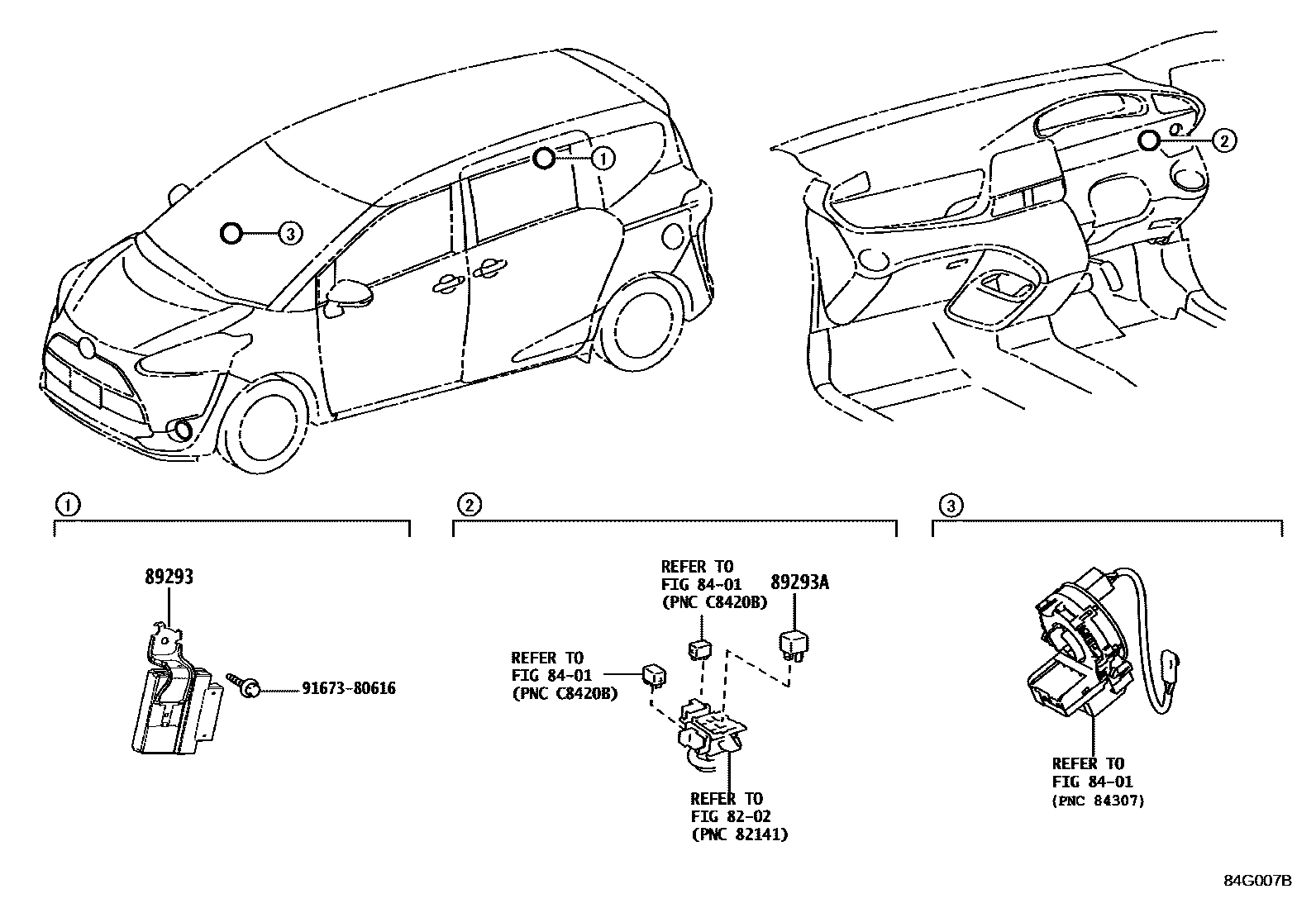 1
3
2

1
89293
91673-80616

2
REFER TO
FIG 84-01
(PNC C8420B)
89293A
REFER TO
FIG 84-01
(PNC C8420B)
REFER TO
FIG 82-02
(PNC 82141)

3
REFER TO
FIG 84-01
(PNC 84307)

84G007B