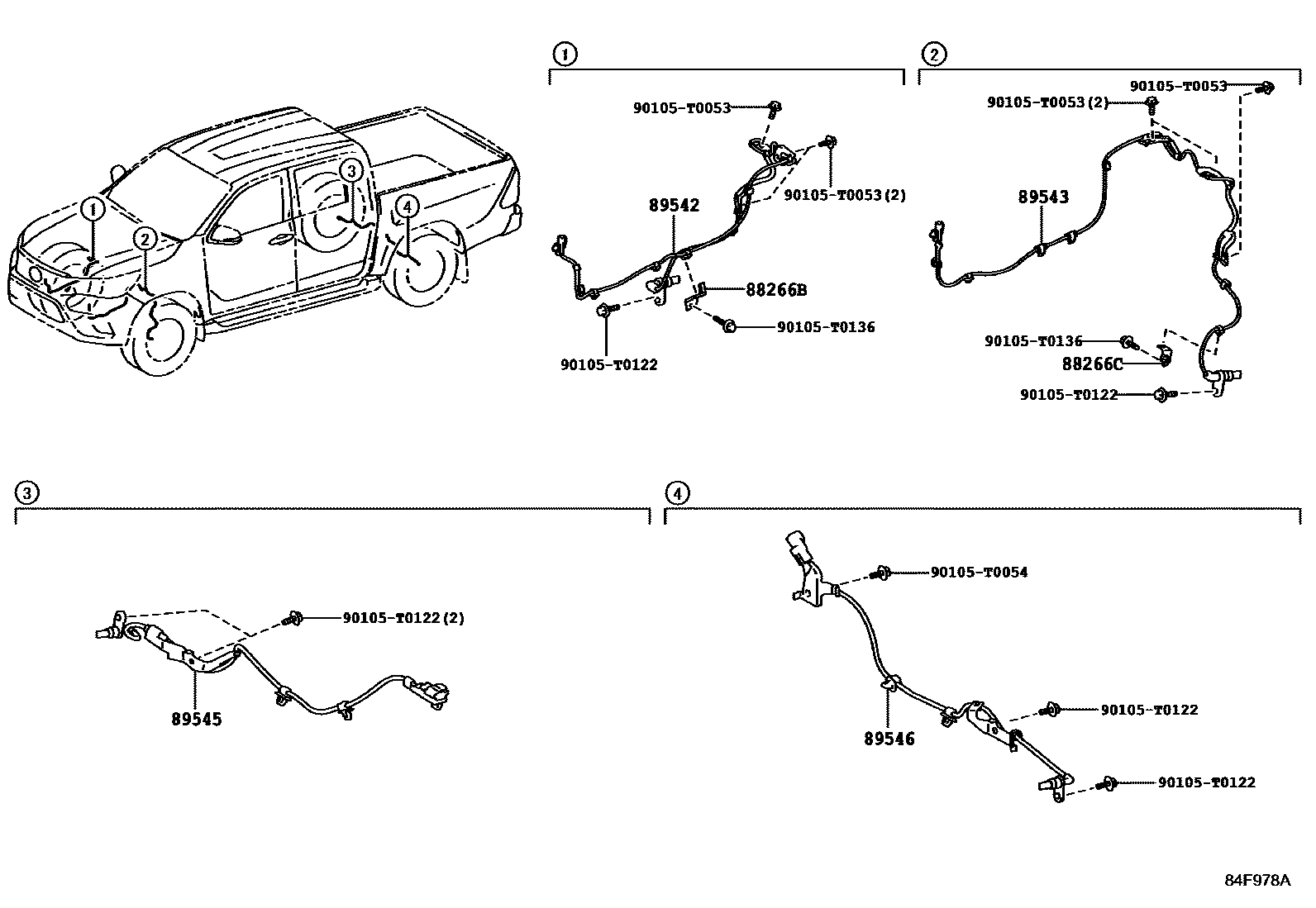 1
2
3
4

1
90105-T0053
90105-T0053(2)
89542
88266B
90105-T0136
90105-T0122

2
90105-T0053
90105-T0053(2)
89543
90105-T0136
88266C
90105-T0122

3
90105-T0122(2)
89545

4
90105-T0054
90105-T0122
89546
90105-T0122

84F978A