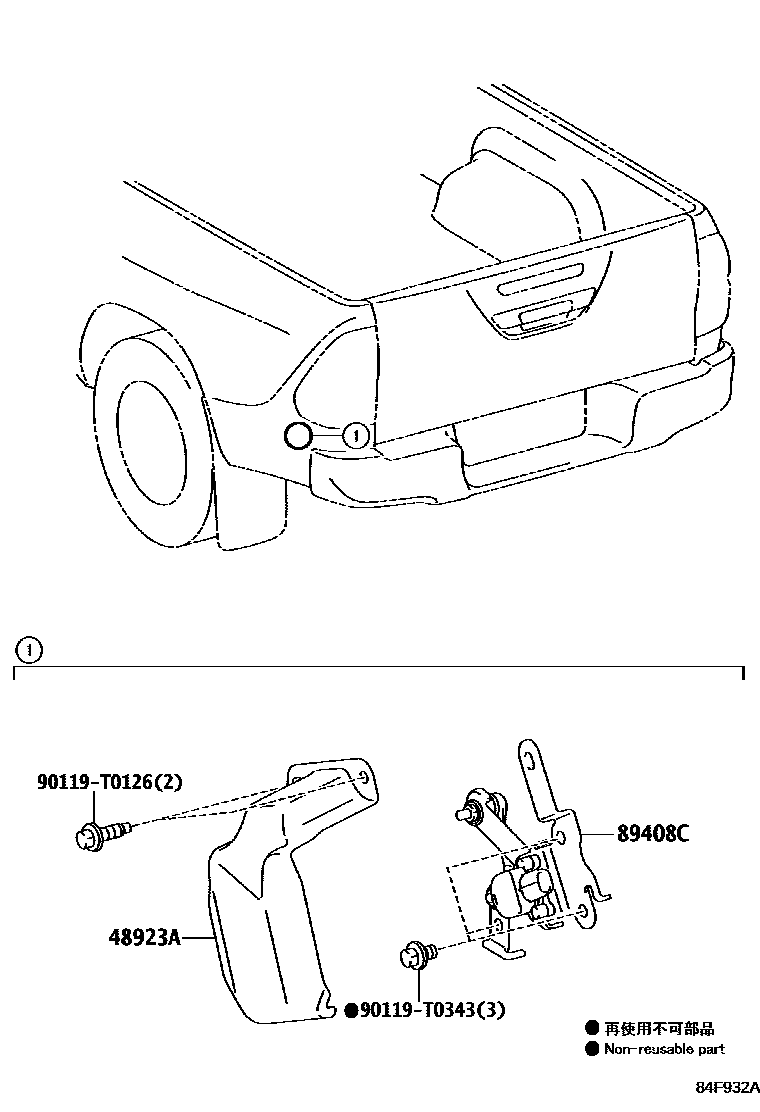 1

1

90119-T0126(2)

89408C

48923A

●90119-T0343(3)

● 再使用不可部品
● Non-reusable part

84F932A