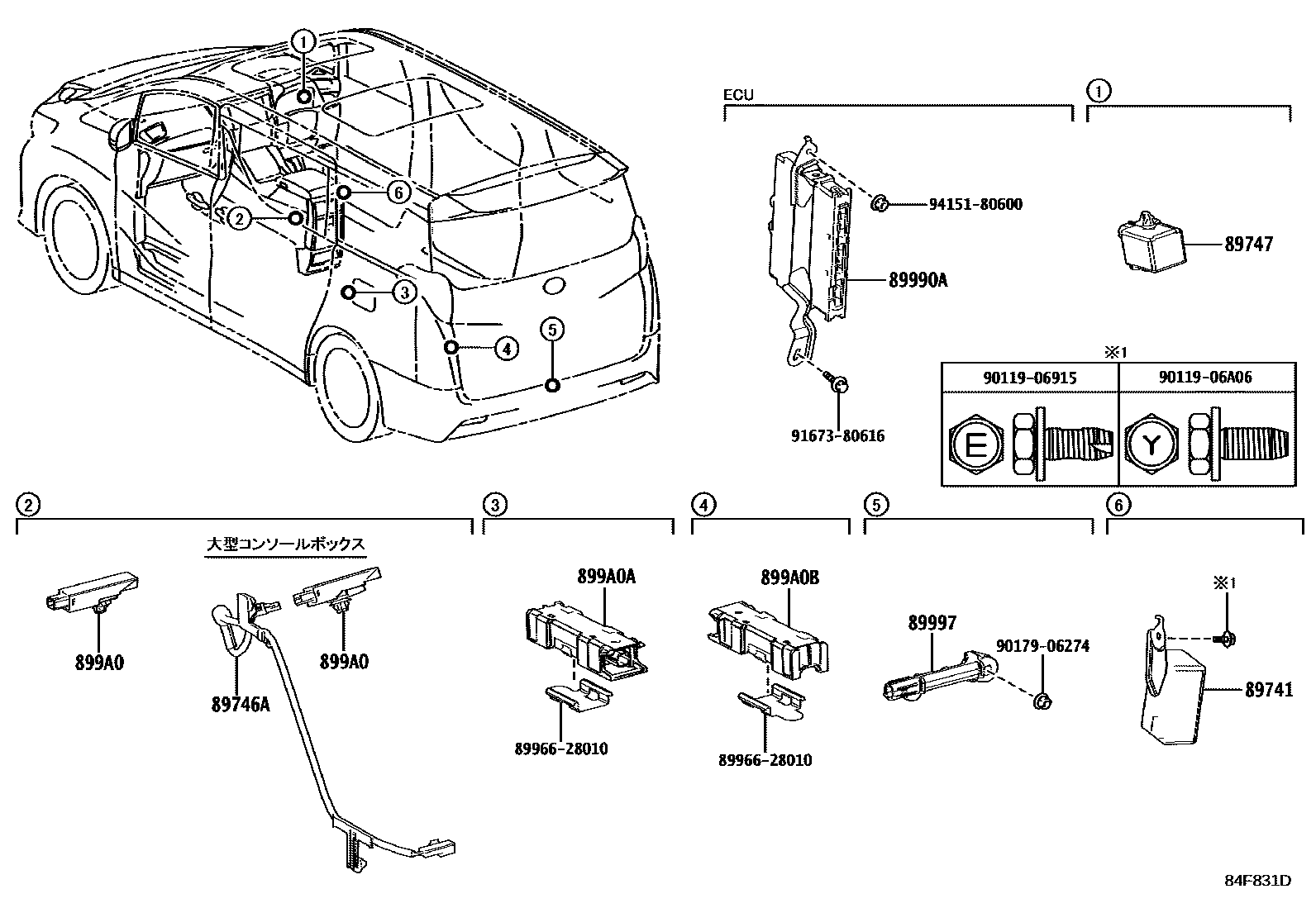 ①
⑥
②
③
④
⑤

ECU

94151-80600

89990A

91673-80616

①

89747

※1

| 90119-06915 | 90119-06A06 |
|---|---|
| E | Y |

②

大型コンソールボックス

899A0

89746A

899A0

③

899A0A

89966-28010

④

899A0B

89966-28010

⑤

89997

90179-06274

⑥

※1

89741

84F831D