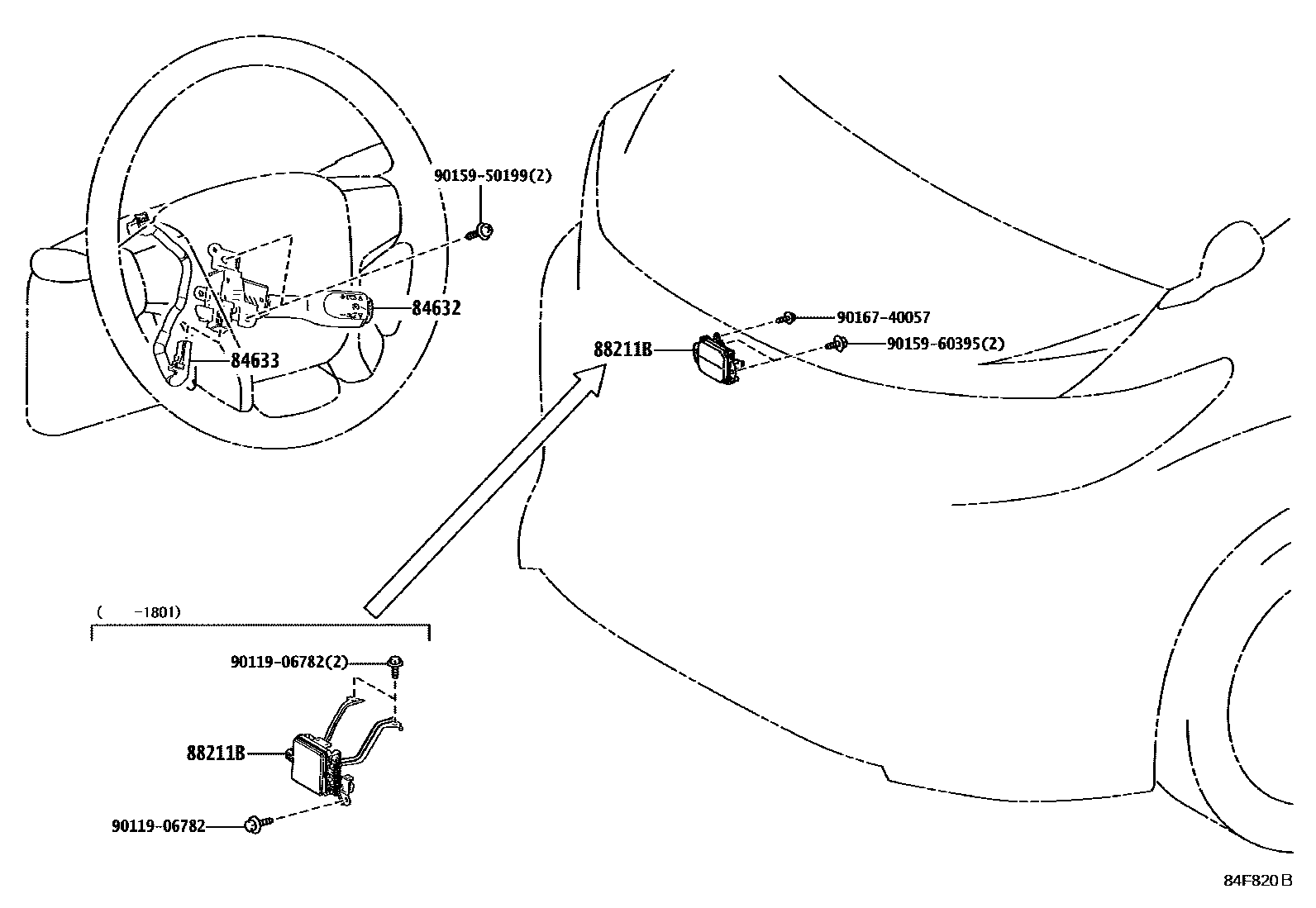 90159-50199(2)

84632

84633

90167-40057

88211B

90159-60395(2)

(　　-1801)

90119-06782(2)

88211B

90119-06782

84F820B