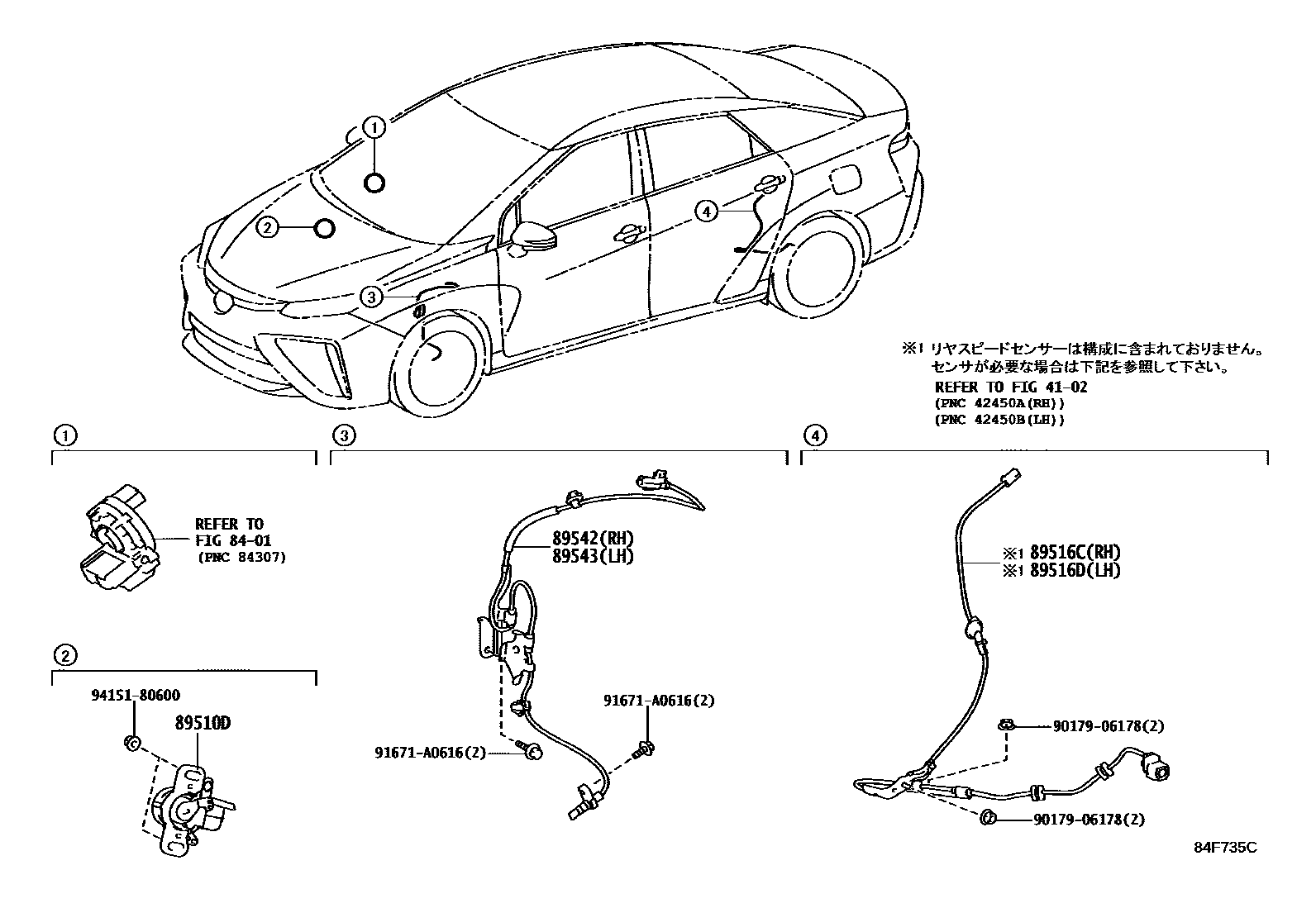 1
2
3
4

※1 リヤスピードセンサーは構成に含まれておりません。
センサが必要な場合は下記を参照して下さい。
REFER TO FIG 41-02
(PNC 42450A(RH))
(PNC 42450B(LH))

1
REFER TO
FIG 84-01
(PNC 84307)

2
94151-80600
89510D

3
89542(RH)
89543(LH)
91671-A0616(2)
91671-A0616(2)

4
※1 89516C(RH)
※1 89516D(LH)
90179-06178(2)
90179-06178(2)

84F735C