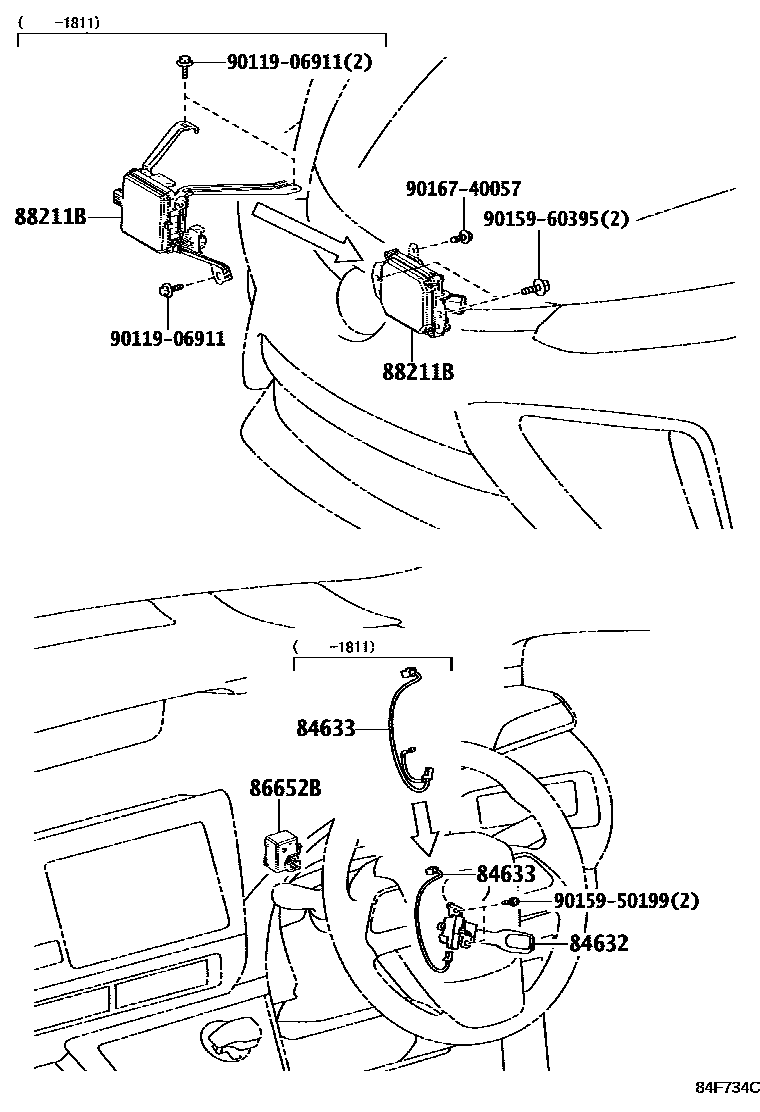 ( -1811)
90119-06911(2)
88211B
90119-06911
90167-40057
90159-60395(2)
88211B

( -1811)
84633
86652B
84633
90159-50199(2)
84632
84F734C