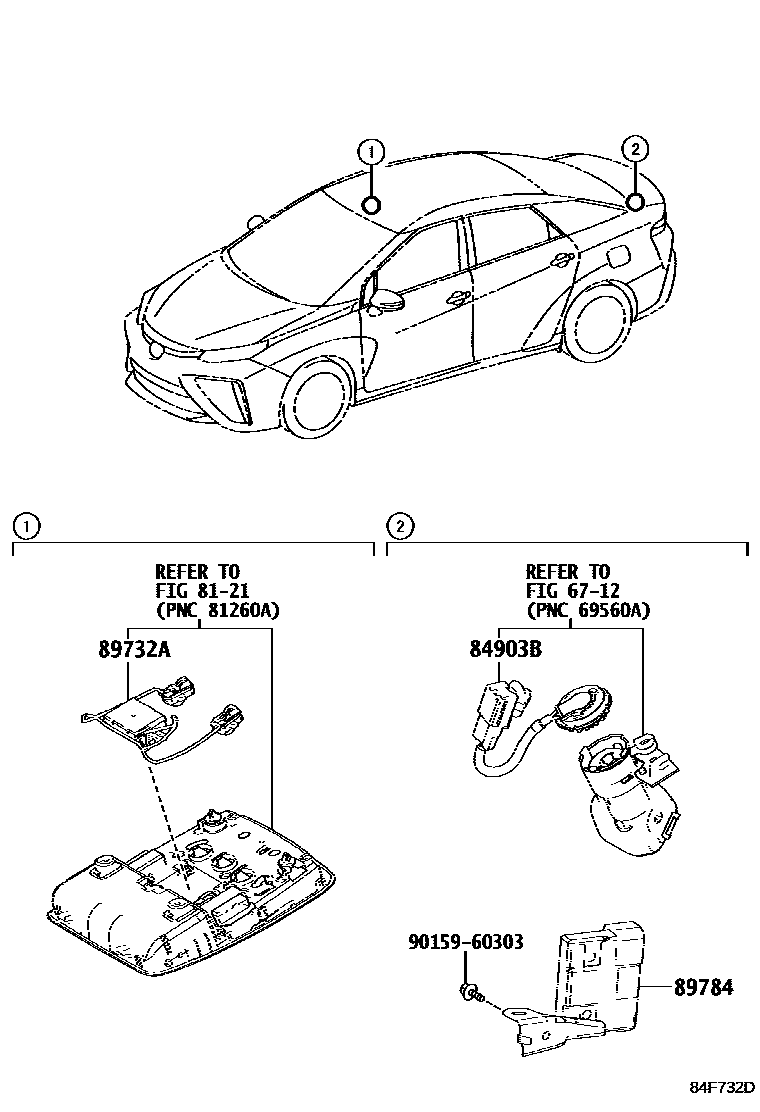 1
2

1
REFER TO
FIG 81-21
(PNC 81260A)
89732A

2
REFER TO
FIG 67-12
(PNC 69560A)
84903B
90159-60303
89784

84F732D