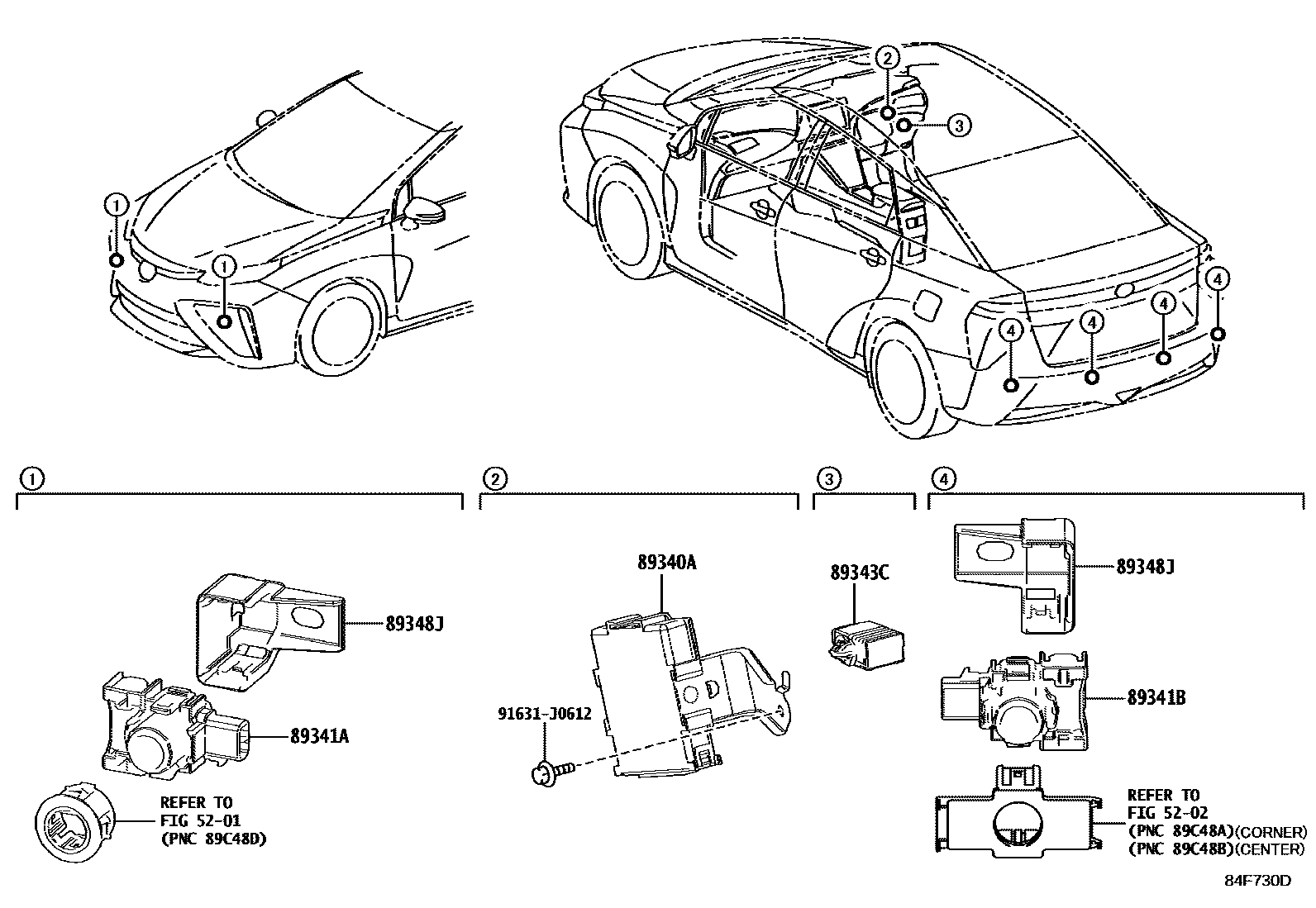 1
1
2
3
4
4
4
4

1

89348J

89341A

REFER TO
FIG 52-01
(PNC 89C48D)

2

89340A

91631-J0612

3

89343C

4

89348J

89341B

REFER TO
FIG 52-02
(PNC 89C48A)(CORNER)
(PNC 89C48B)(CENTER)

84F730D