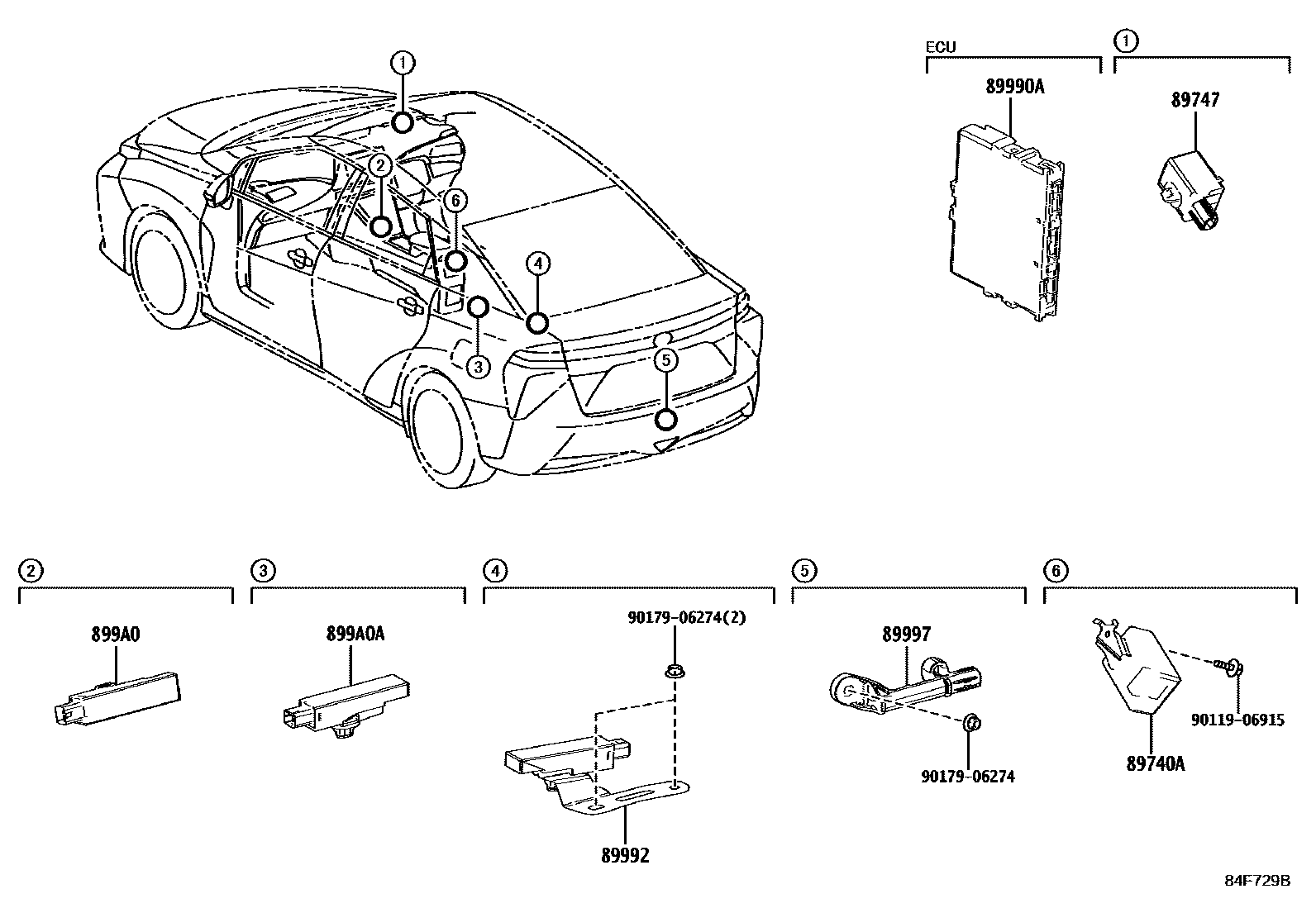 1
2
6
4
3
5

ECU
89990A

1
89747

2
899A0

3
899A0A

4
90179-06274(2)
89992

5
89997
90179-06274

6
90119-06915
89740A

84F729B