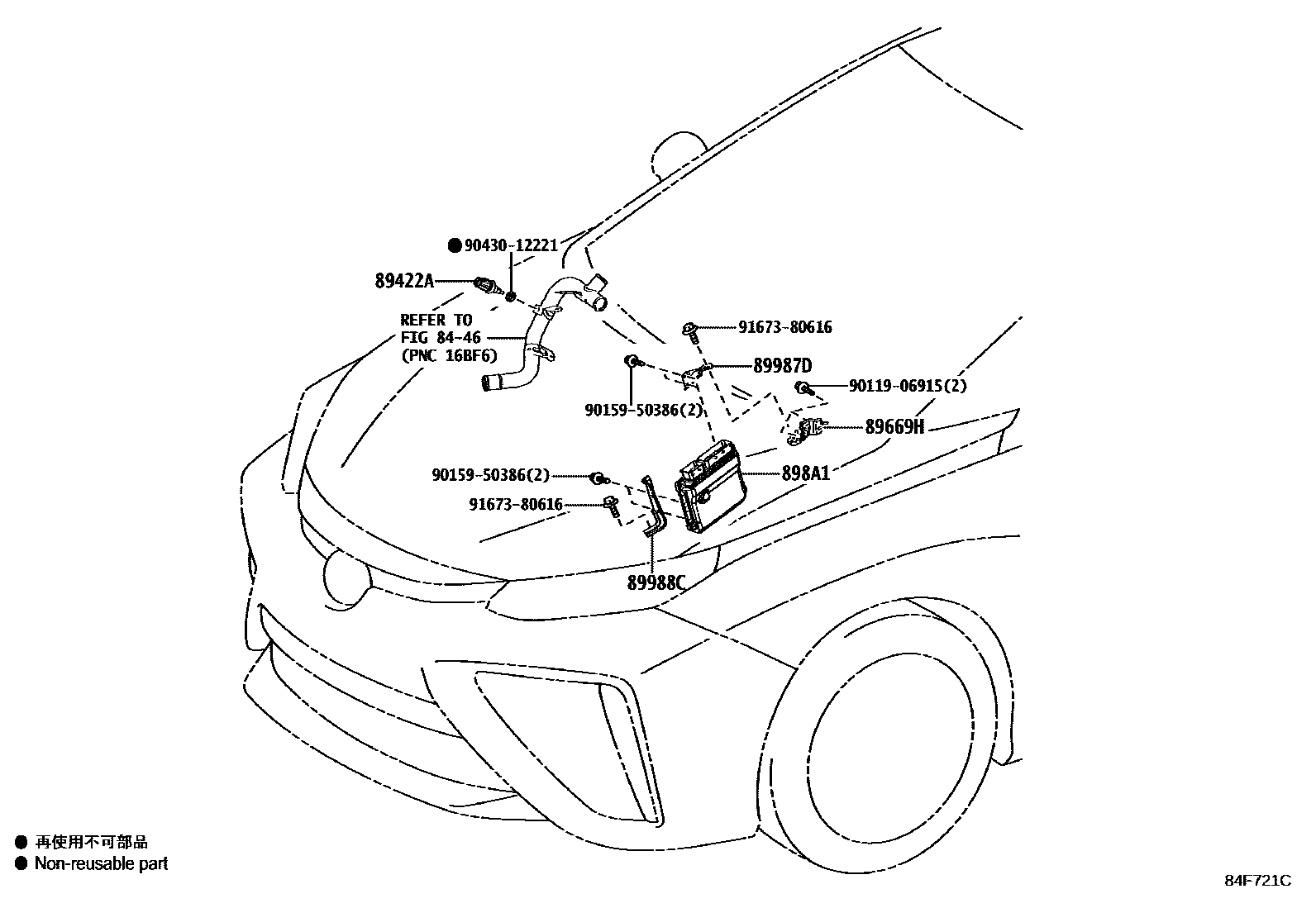 ● 90430-12221
89422A
REFER TO
FIG 84-46
(PNC 16BF6)
91673-80616
89987D
90119-06915(2)
90159-50386(2)
89669H
90159-50386(2)
898A1
91673-80616
89988C

● 再使用不可部品
● Non-reusable part

84F721C