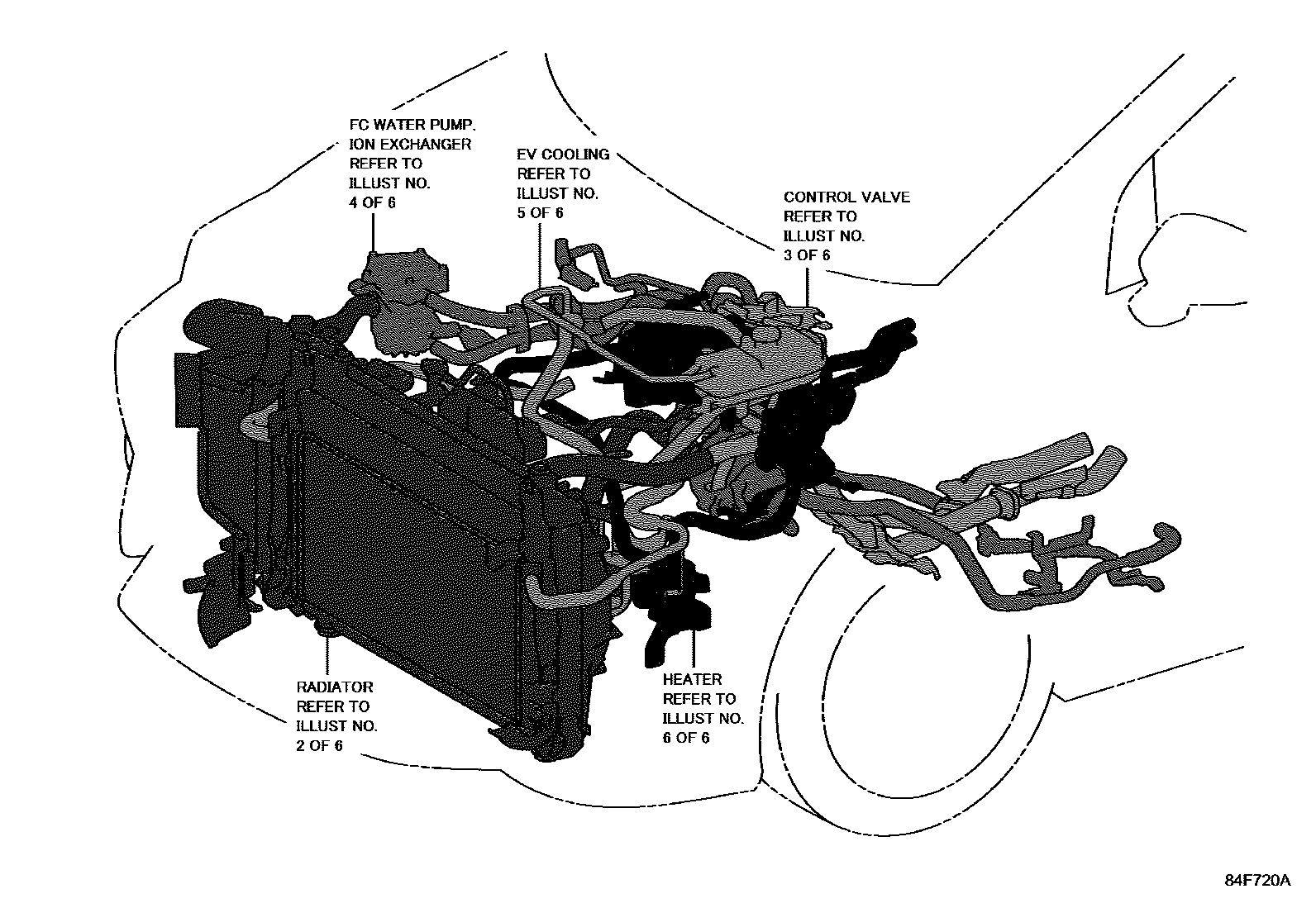 FC WATER PUMP. ION EXCHANGER REFER TO ILLUST NO. 4 OF 6

EV COOLING REFER TO ILLUST NO. 5 OF 6

CONTROL VALVE REFER TO ILLUST NO. 3 OF 6

RADIATOR REFER TO ILLUST NO. 2 OF 6

HEATER REFER TO ILLUST NO. 6 OF 6

84F720A