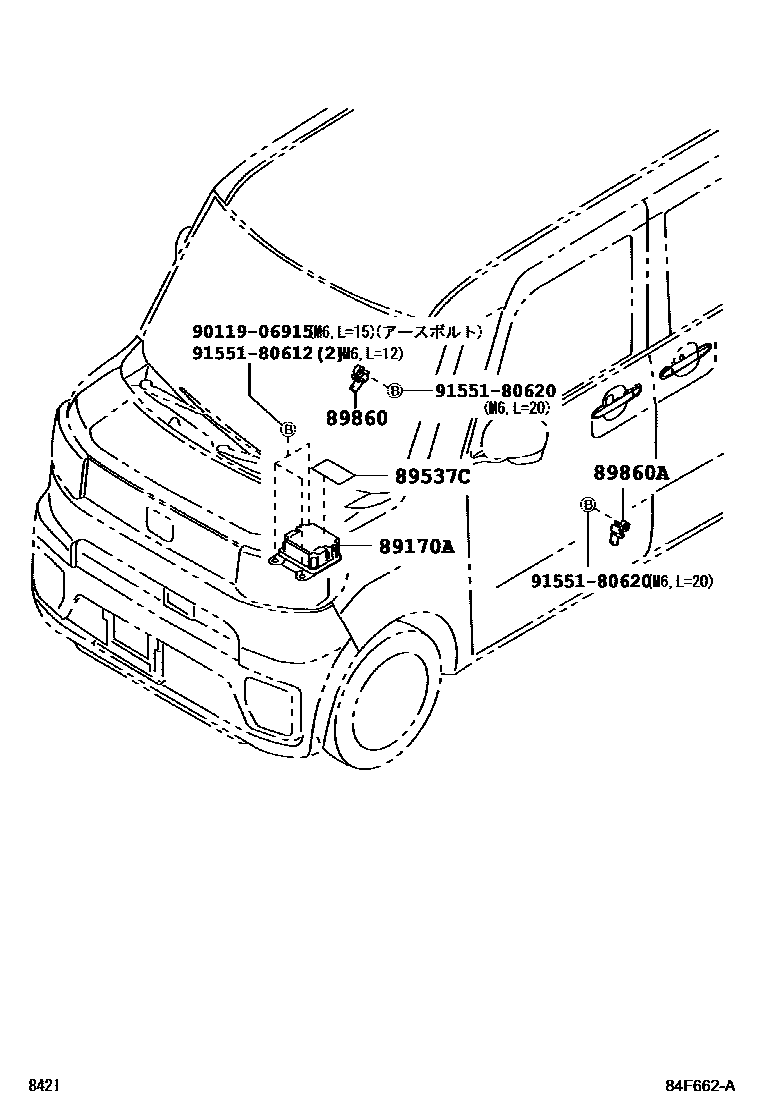 90119-06915(M6, L=15)(アースボルト)
91551-80612 (2)(M6, L=12)

B

B 91551-80620
(M6, L=20)

89860

89537C

89170A

89860A

B

91551-80620(M6, L=20)

8421

84F662-A