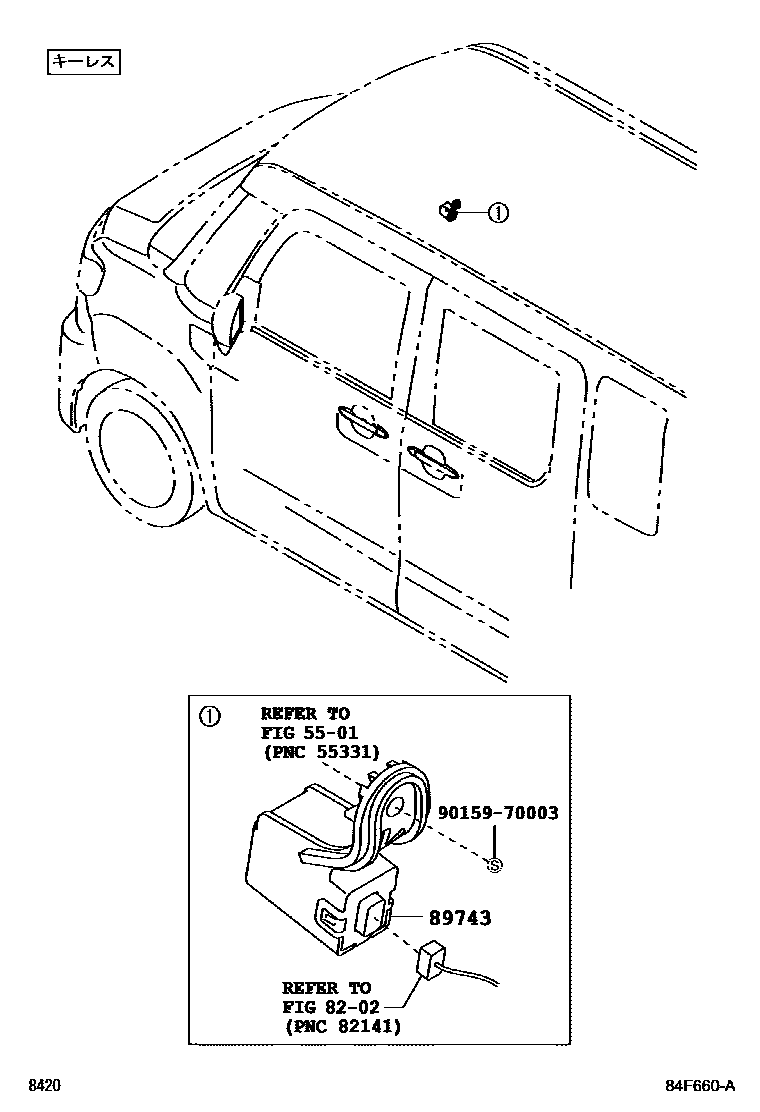 キーレス

①

①

REFER TO
FIG 55-01
(PNC 55331)

90159-70003

S

89743

REFER TO
FIG 82-02
(PNC 82141)

8420

84F660-A