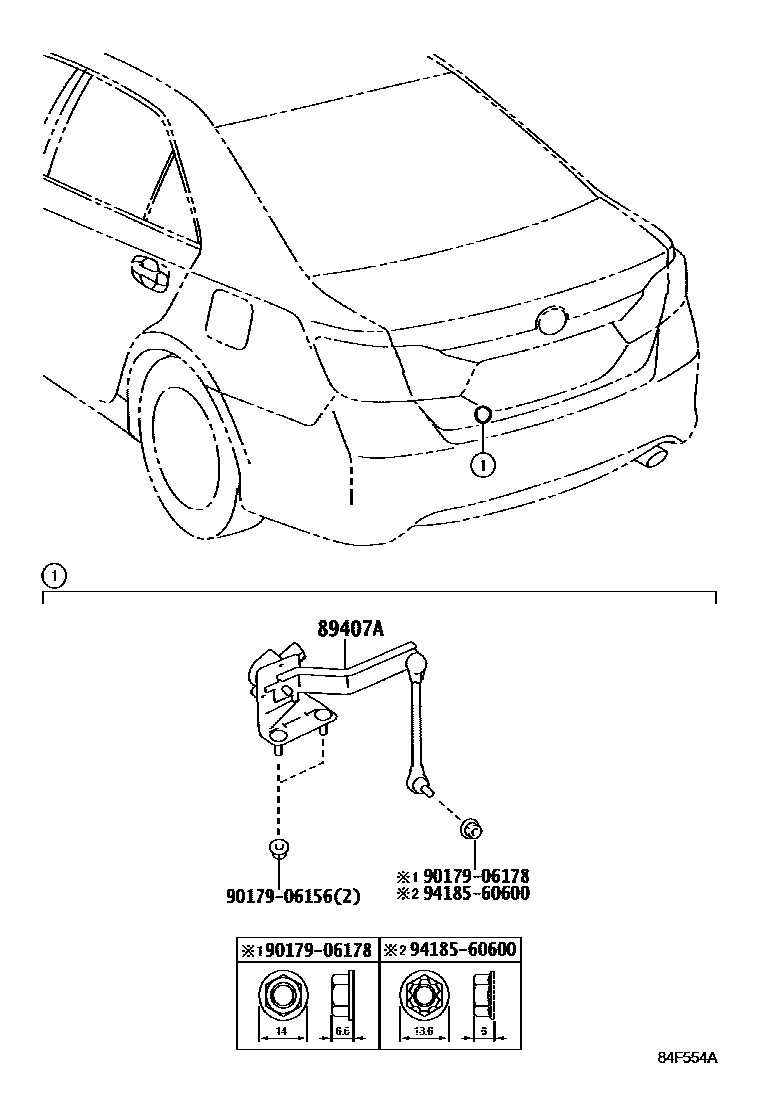 1

1

89407A

90179-06156(2)

※1 90179-06178
※2 94185-60600

| ※1 90179-06178 | ※2 94185-60600 |
|---|---|
| 14 6.6 | 13.6 5 |

84F554A