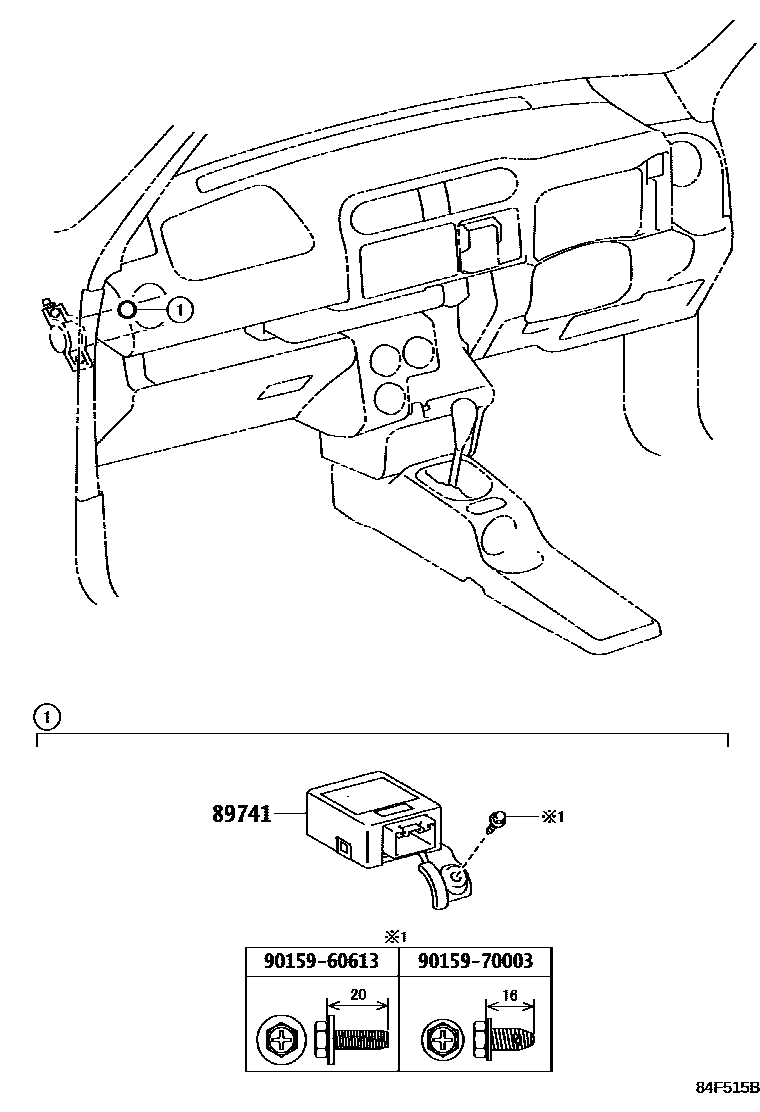 1

1

89741

※1

※1

| 90159-60613 | 90159-70003 |
|---|---|
| 20 | 16 |

84F515B