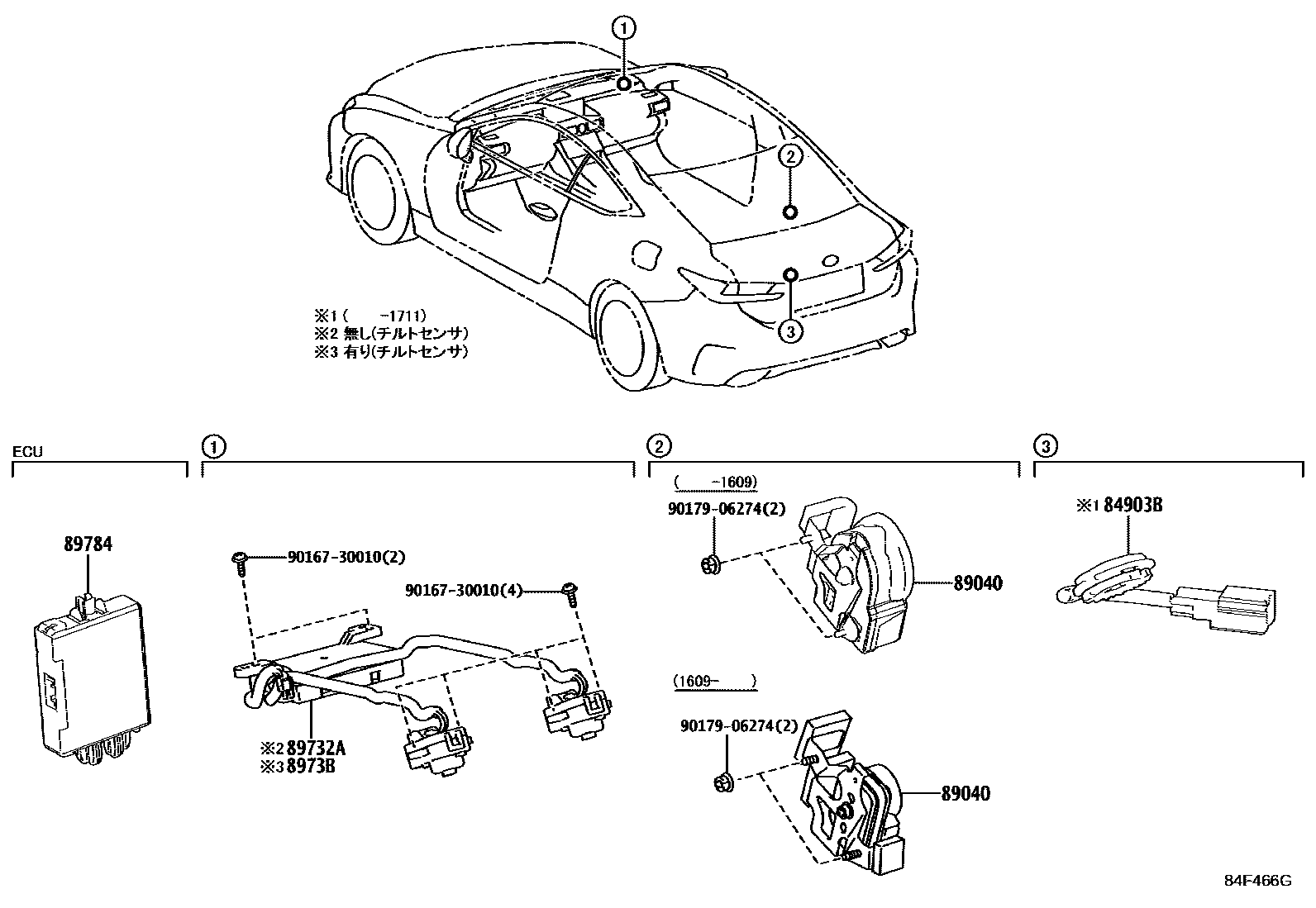 ①
②
③

※1 (      -1711)
※2 無し(チルトセンサ)
※3 有り(チルトセンサ)

ECU

89784

①

90167-30010(2)
90167-30010(4)

※2 89732A
※3 8973B

②

(      -1609)
90179-06274(2)
89040

(1609-      )
90179-06274(2)
89040

③

※1 84903B

84F466G