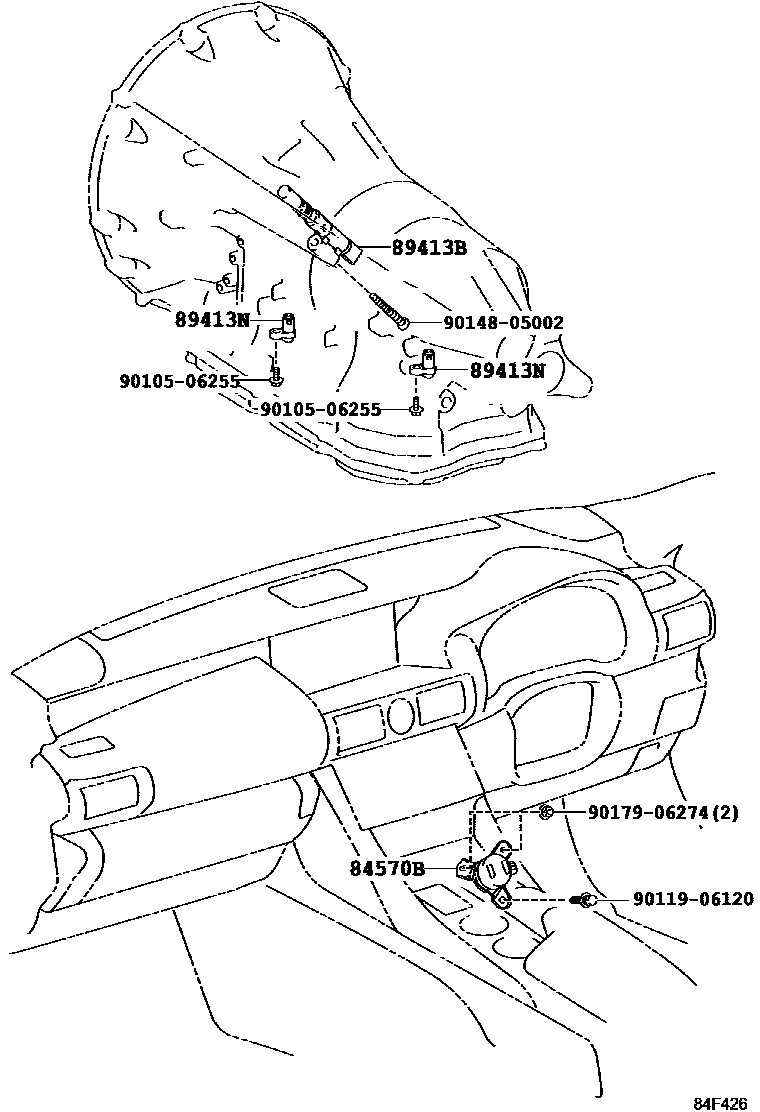 89413B
89413N
90148-05002
90105-06255
89413N
90105-06255
90179-06274(2)
84570B
90119-06120
84F426