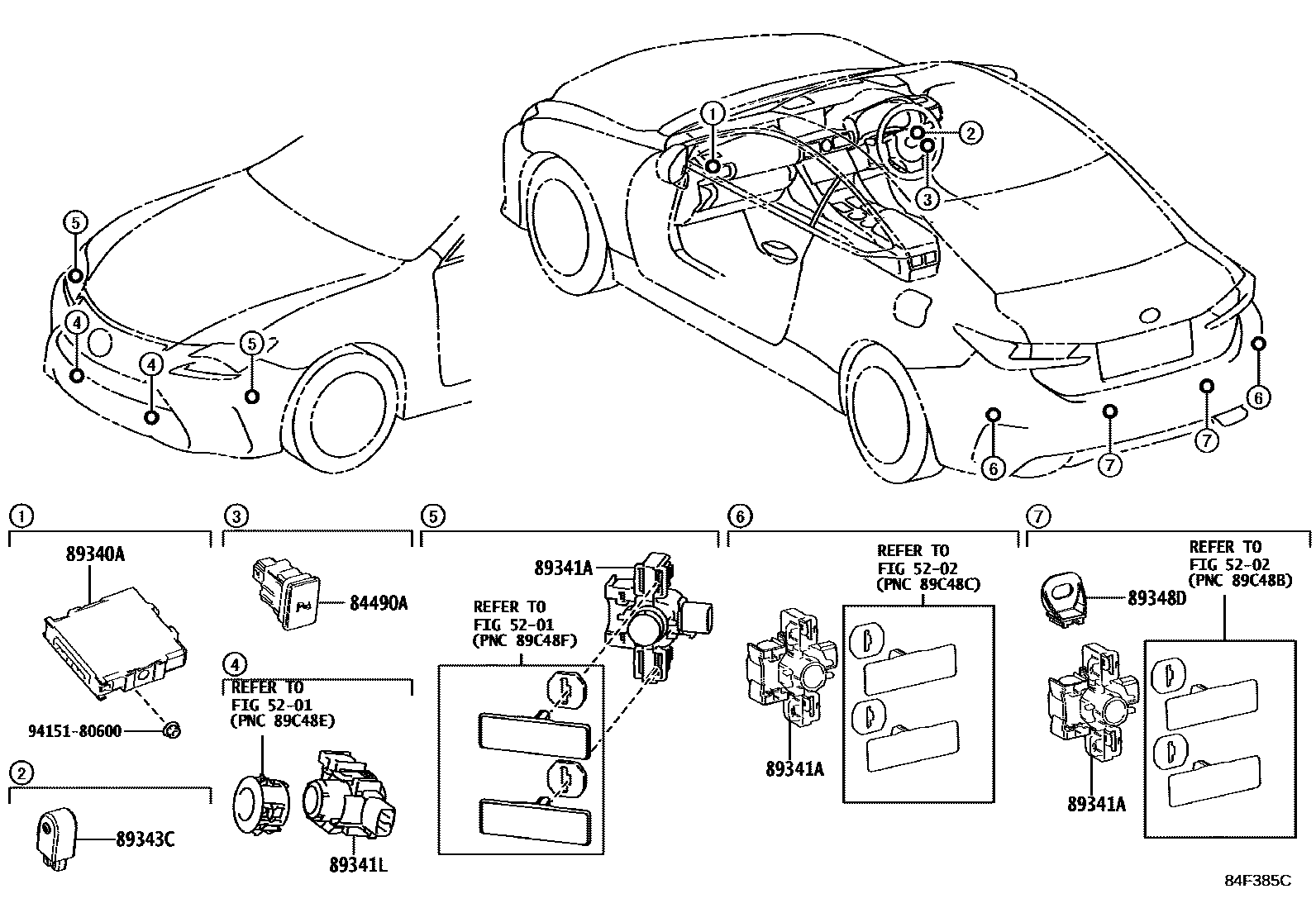 5
4
4
5
1
2
3
6
7
7
6

1
89340A
94151-80600

2
89343C

3
84490A

4
REFER TO
FIG 52-01
(PNC 89C48E)
89341L

5
89341A
REFER TO
FIG 52-01
(PNC 89C48F)

6
REFER TO
FIG 52-02
(PNC 89C48C)
89341A

7
REFER TO
FIG 52-02
(PNC 89C48B)
89348D
89341A

84F385C