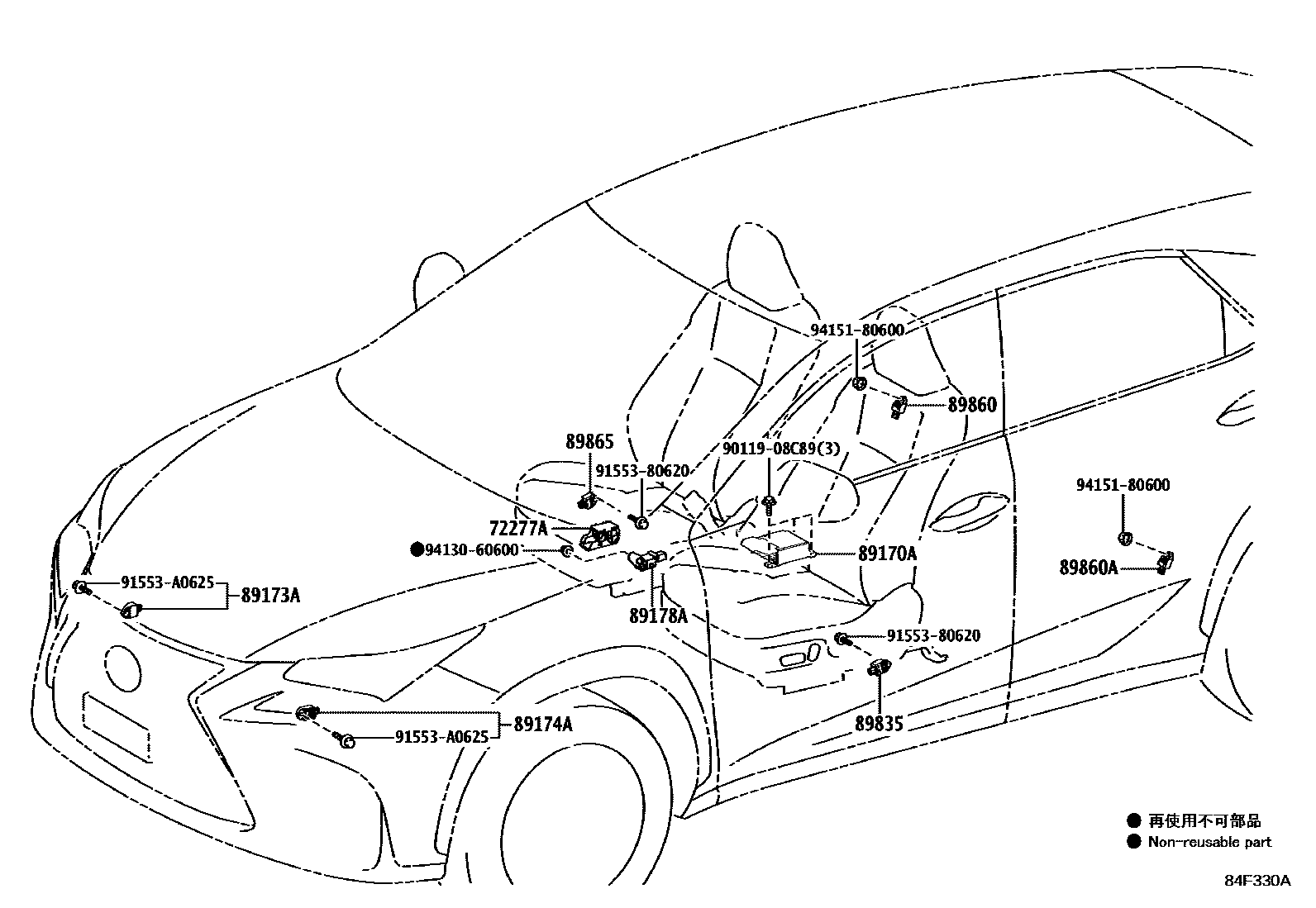 94151-80600
89860
89865
90119-08C89(3)
91553-80620
94151-80600
72277A
●94130-60600
89170A
89860A
91553-A0625
89173A
89178A
91553-80620
89174A
91553-A0625
89835
● 再使用不可部品
● Non-reusable part
84F330A