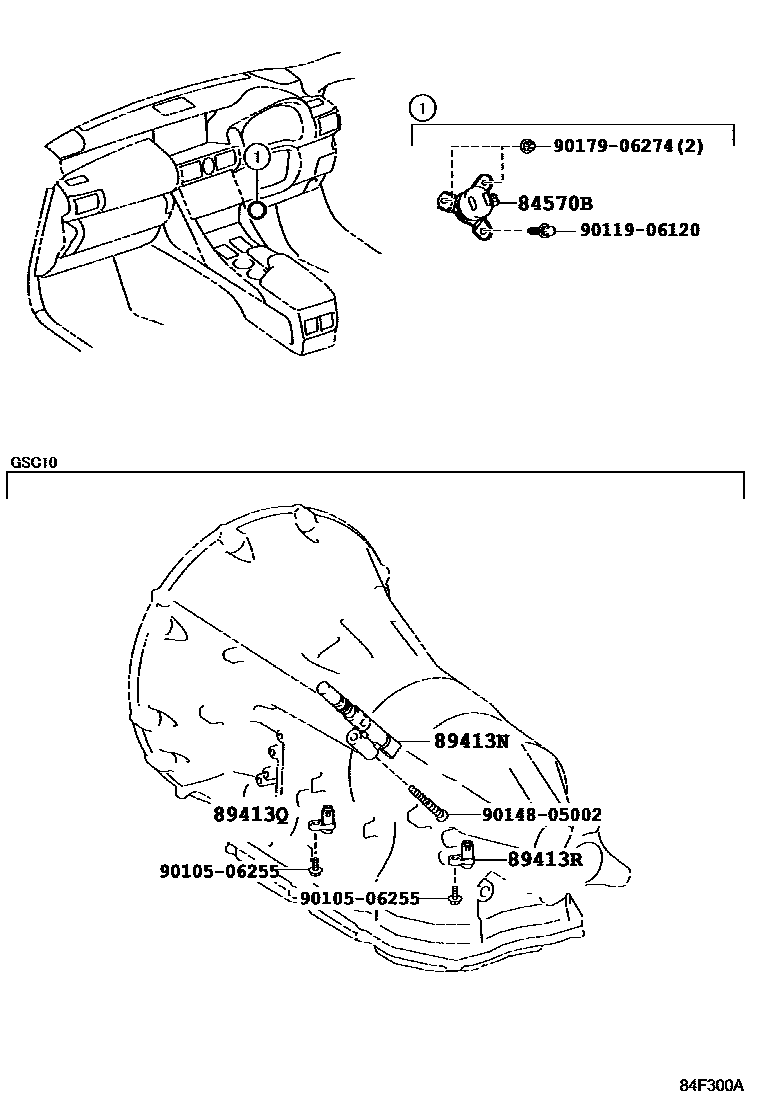 1

1

90179-06274(2)

84570B

90119-06120

GSC10

89413N

89413Q

90148-05002

89413R

90105-06255

90105-06255

84F300A