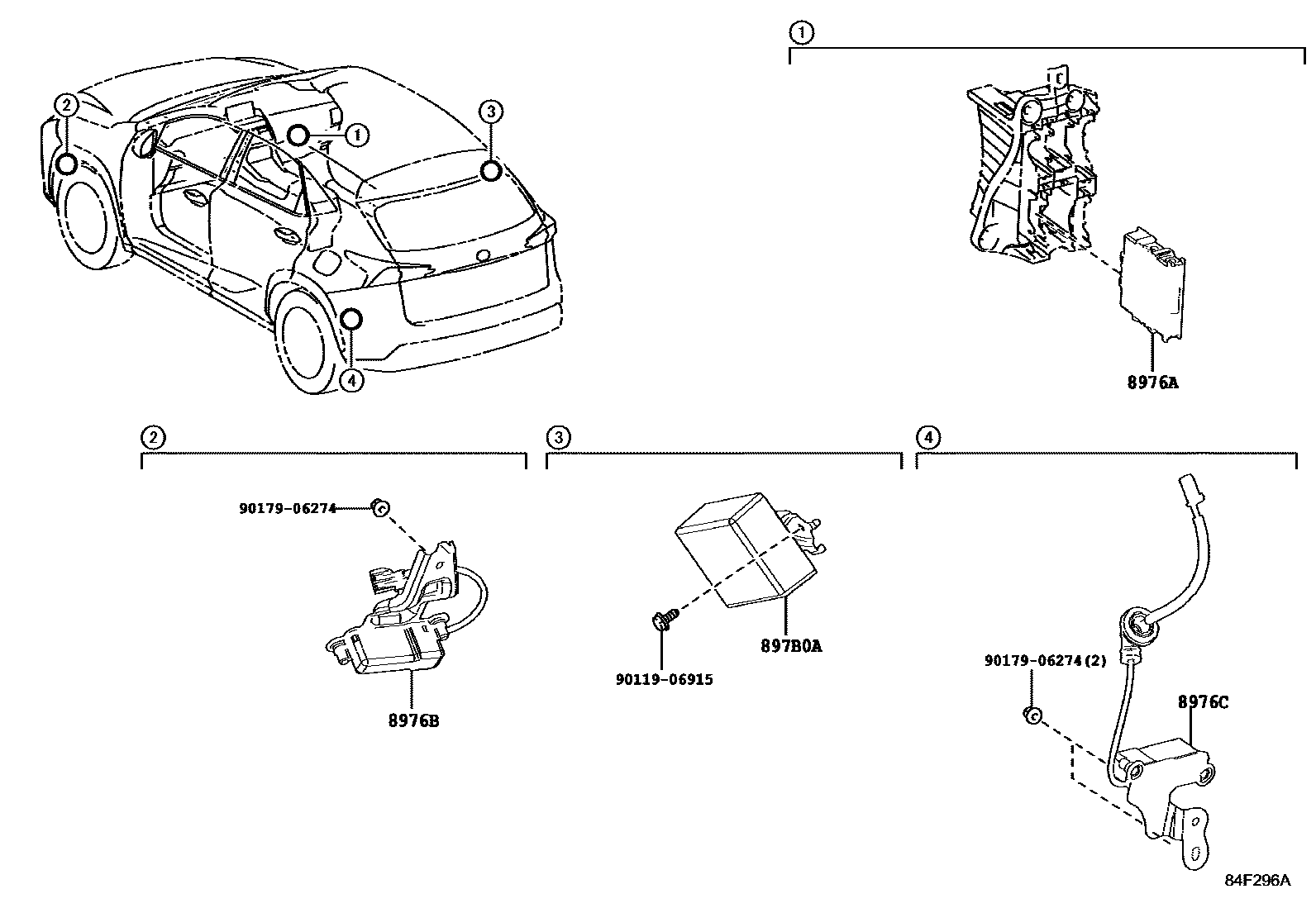 2
1
3
4
1
8976A
2
90179-06274
8976B
3
897B0A
90119-06915
4
90179-06274(2)
8976C
84F296A