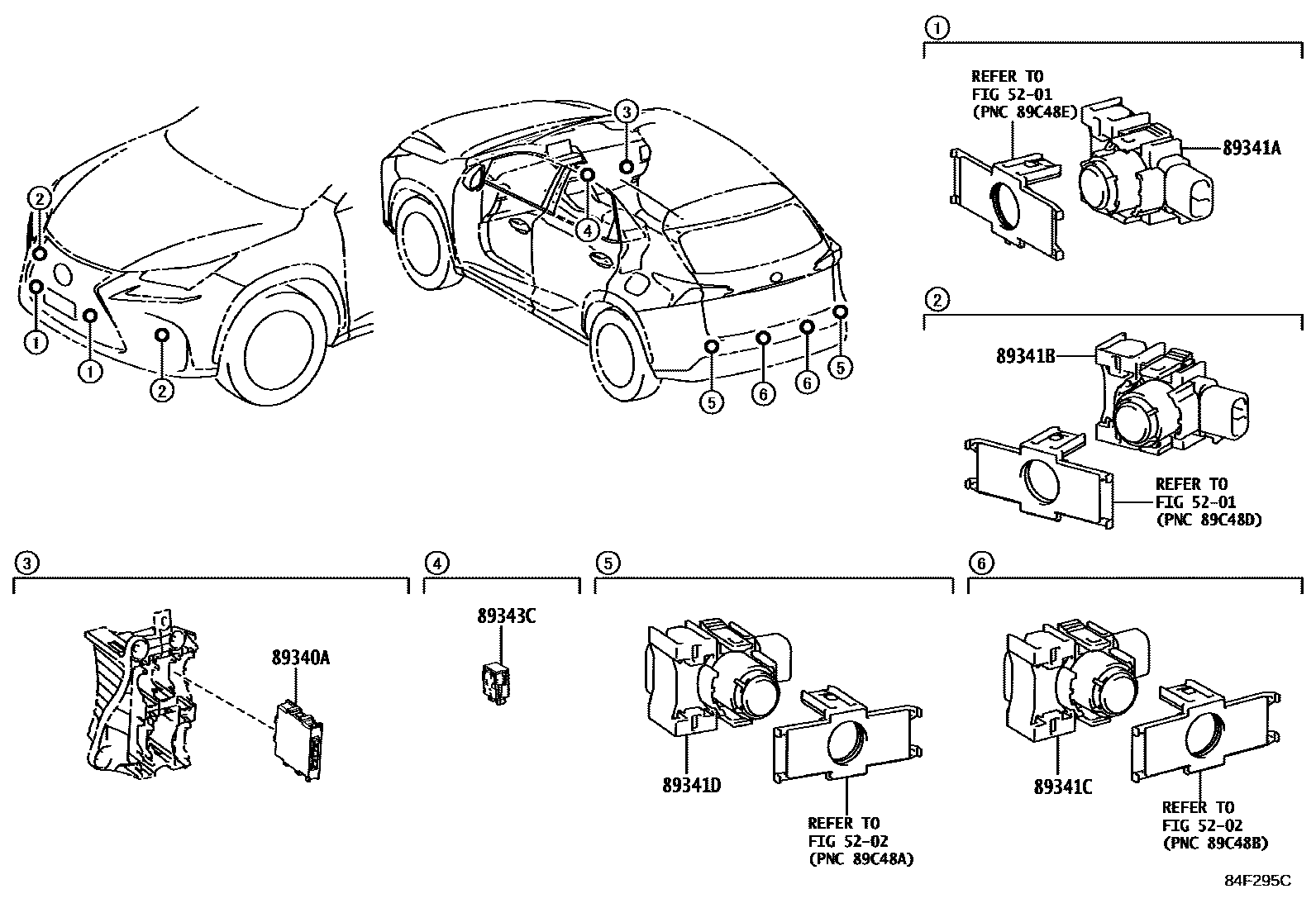 2
1
1
2
3
4
5
6
6
5

1
REFER TO
FIG 52-01
(PNC 89C48E)
89341A

2
89341B
REFER TO
FIG 52-01
(PNC 89C48D)

3
89340A

4
89343C

5
89341D
REFER TO
FIG 52-02
(PNC 89C48A)

6
89341C
REFER TO
FIG 52-02
(PNC 89C48B)

84F295C