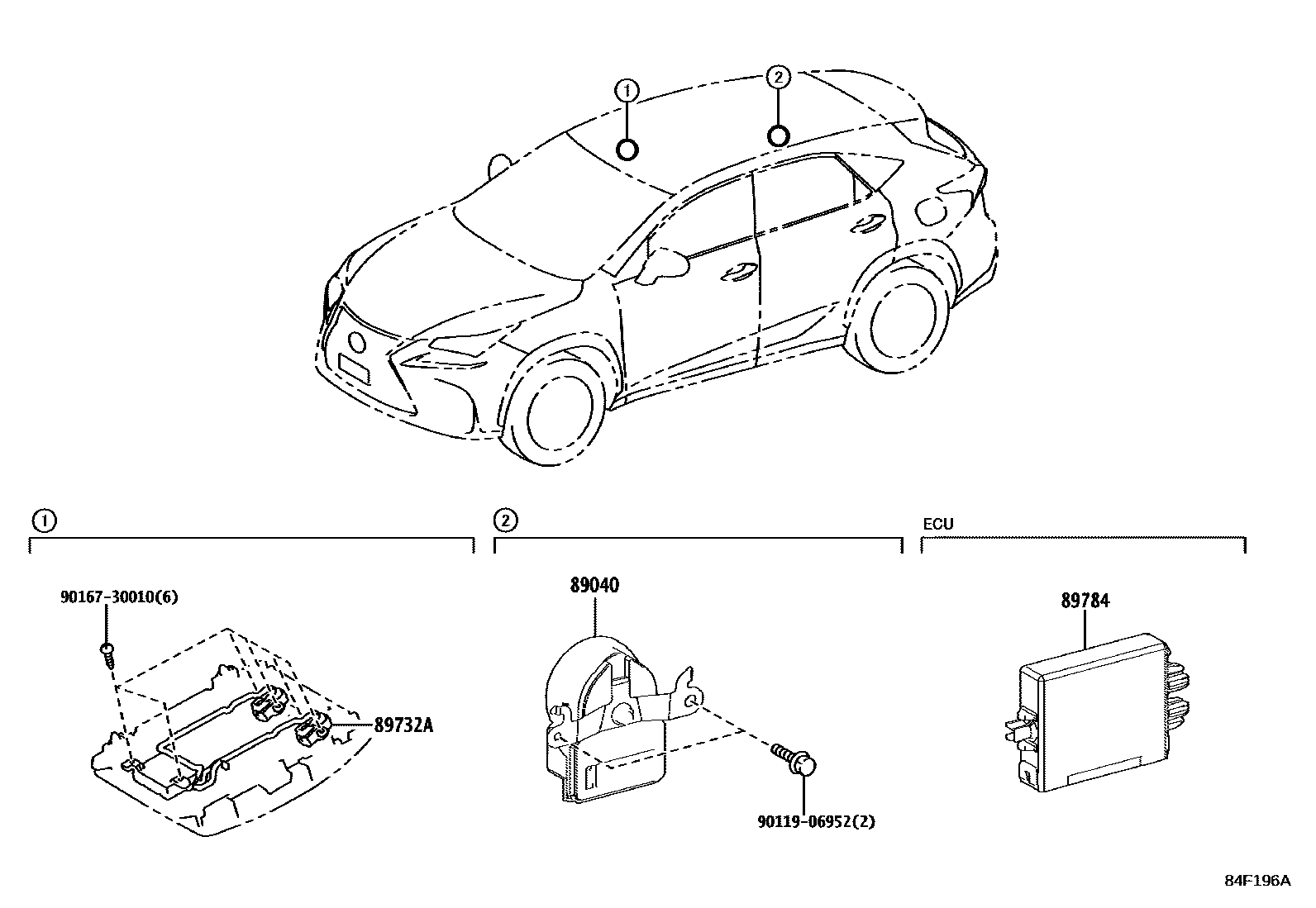 ①

②

①

②

ECU

90167-30010(6)

89732A

89040

90119-06952(2)

89784

84F196A