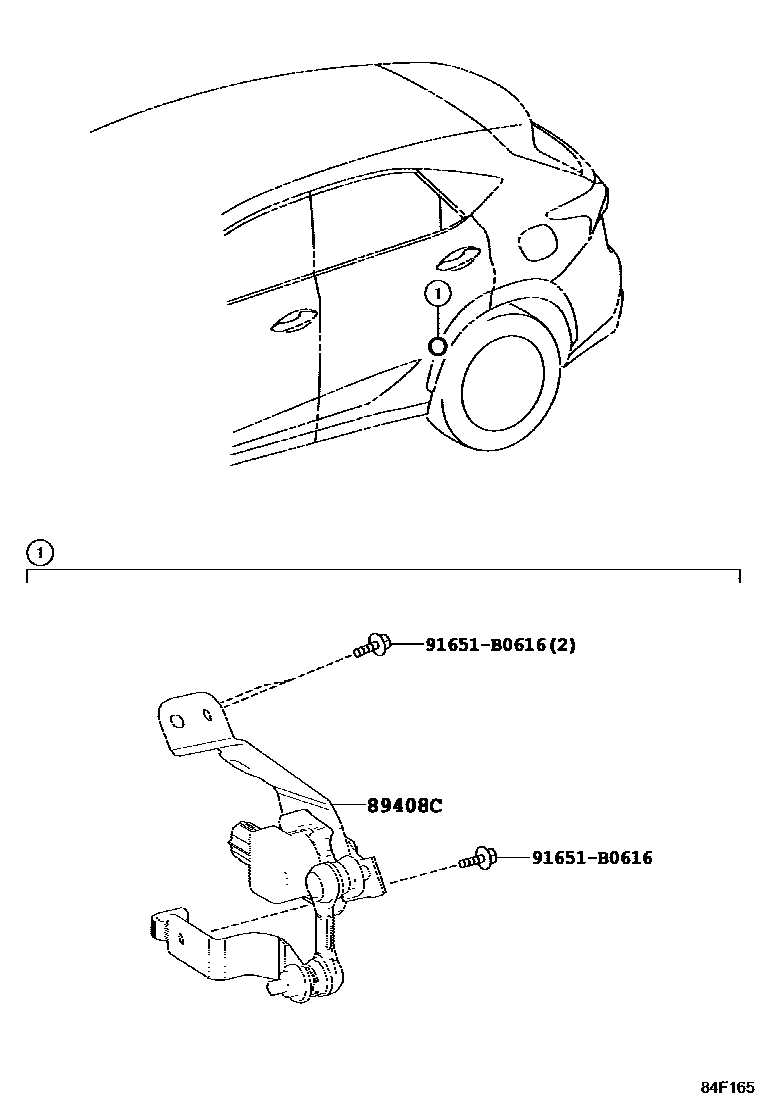 1

1

91651-B0616(2)

89408C

91651-B0616

84F165