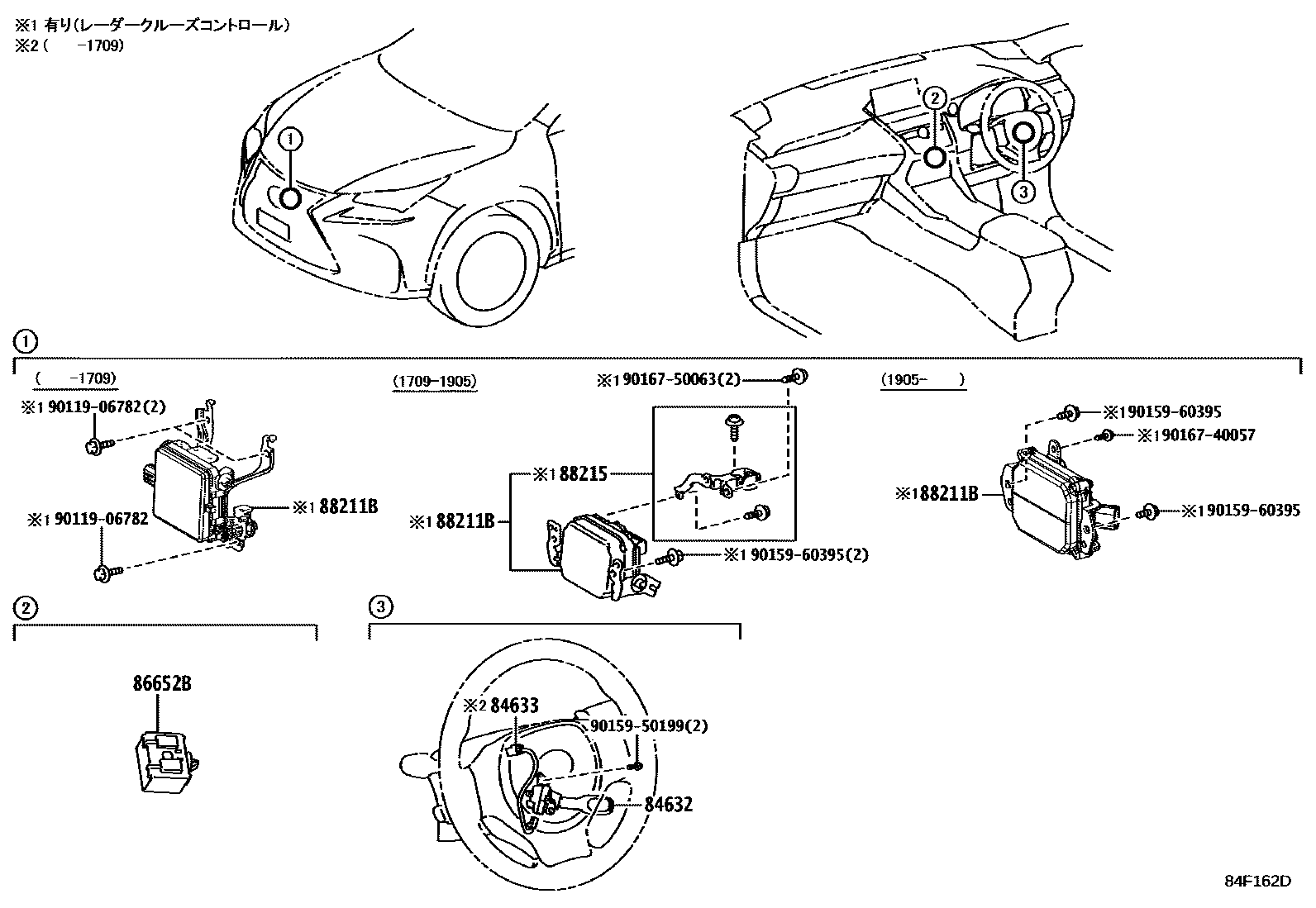 ※1 有り(レーダークルーズコントロール)
※2 (　　-1709)

1

2

3

1

(　　-1709)

※1 90119-06782(2)

※1 88211B

※1 90119-06782

(1709-1905)

※1 90167-50063(2)

※1 88215

※1 88211B

※1 90159-60395(2)

(1905-　　)

※1 90159-60395

※1 90167-40057

※1 88211B

※1 90159-60395

2

86652B

3

※2 84633

90159-50199(2)

84632

84F162D