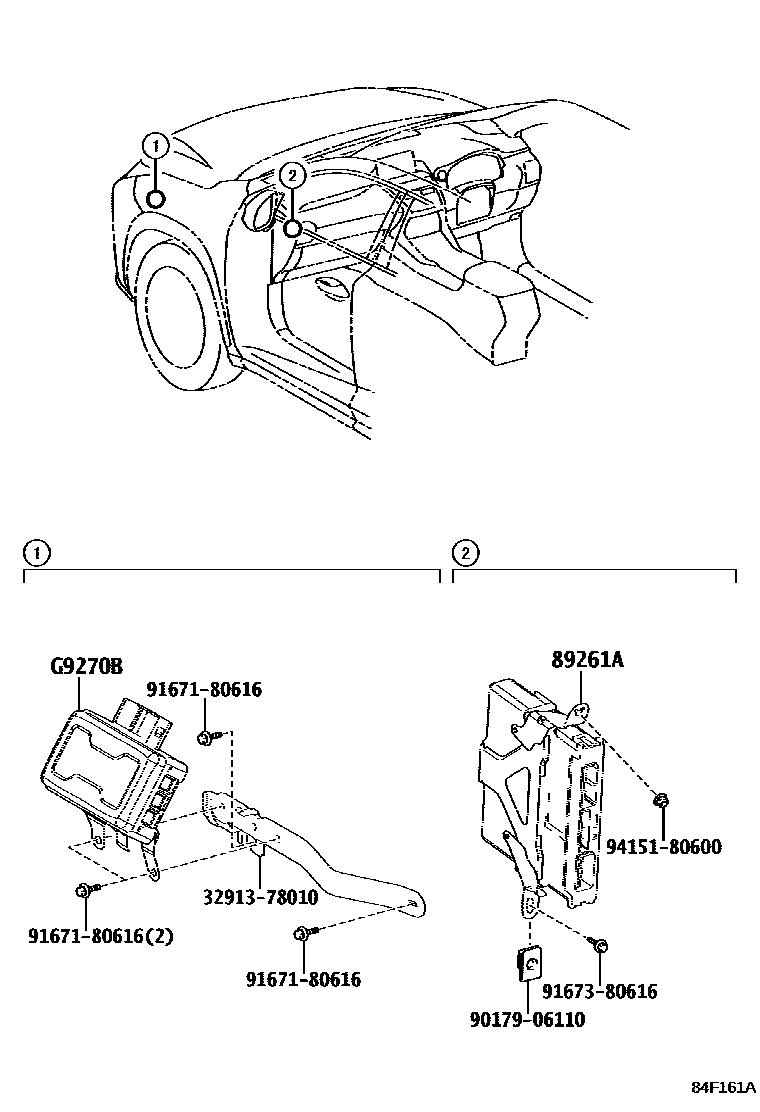 1

2

1

2

G9270B

91671-80616

32913-78010

91671-80616(2)

91671-80616

89261A

94151-80600

91673-80616

90179-06110

84F161A