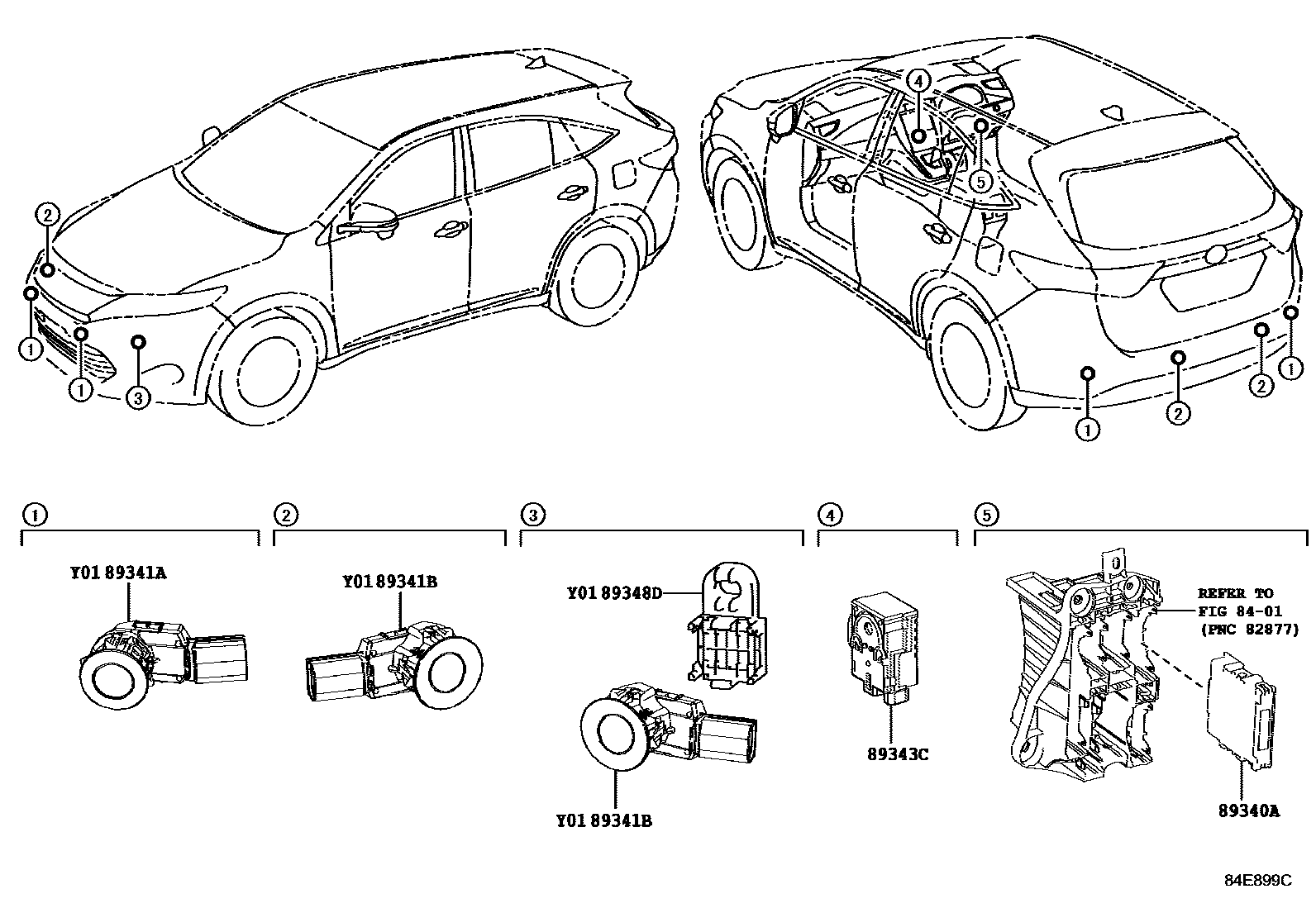 2
1
1
3
4
5
1
2
2
1

1
Y01 89341A

2
Y01 89341B

3
Y01 89348D
Y01 89341B

4
89343C

5
REFER TO
FIG 84-01
(PNC 82877)
89340A

84E899C