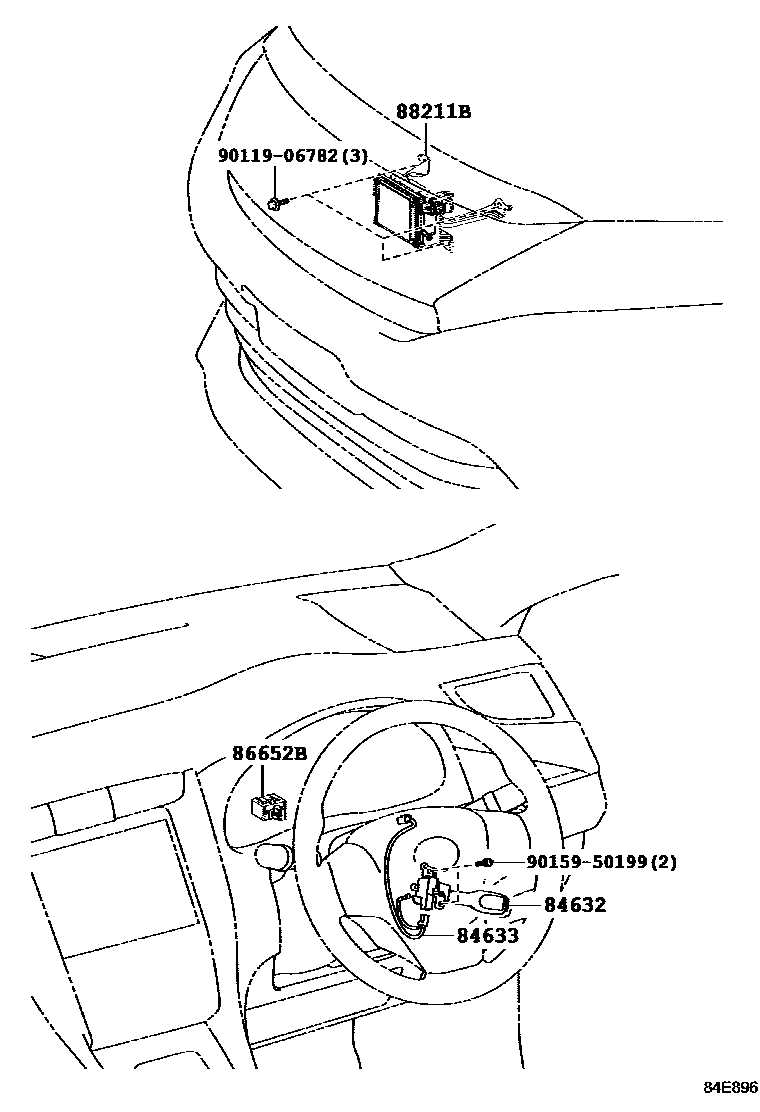 88211B
90119-06782(3)

86652B
90159-50199(2)
84632
84633

84E896