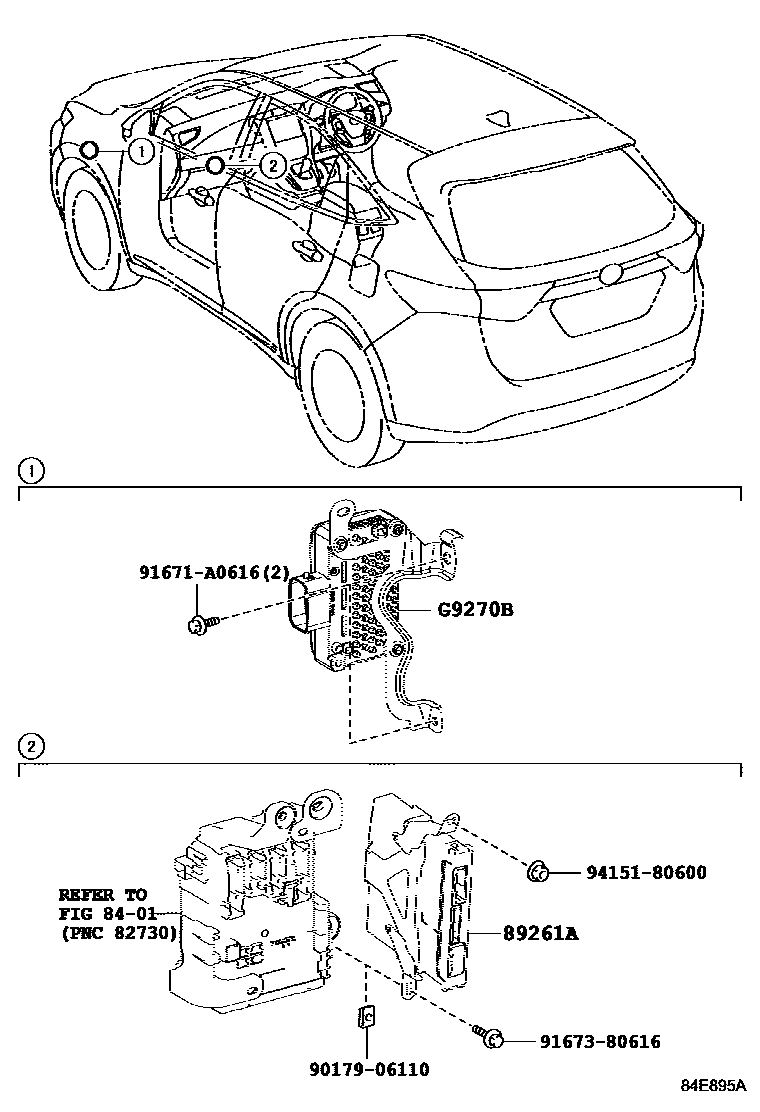 1
2
1
91671-A0616(2)
G9270B
2
REFER TO
FIG 84-01
(PNC 82730)
94151-80600
89261A
91673-80616
90179-06110
84E895A