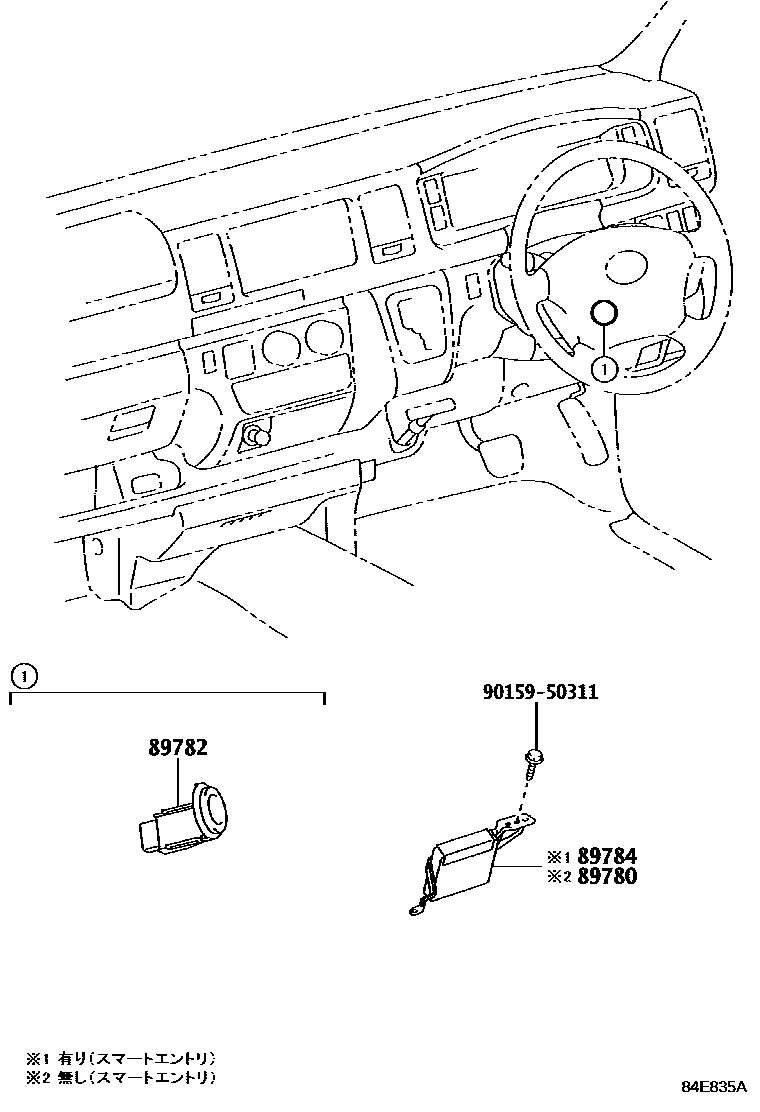 1

1

89782

90159-50311

※1 89784
※2 89780

※1 有り(スマートエントリ)
※2 無し(スマートエントリ)

84E835A