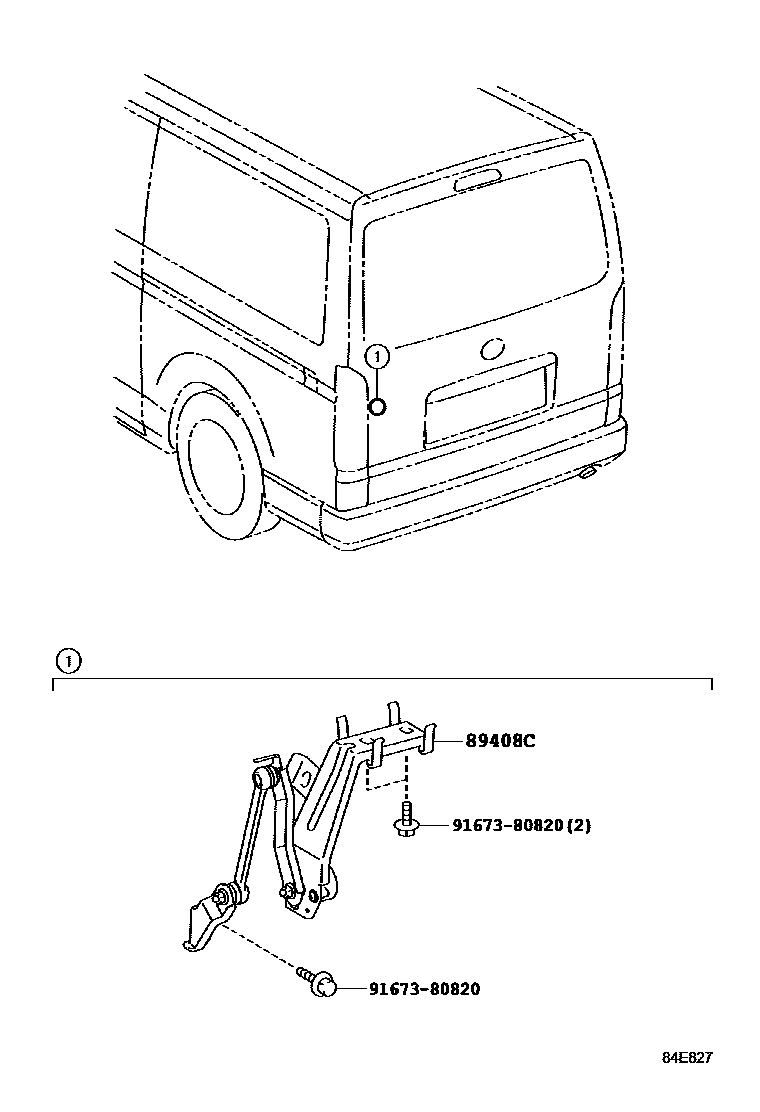 1

1

89408C

91673-80820(2)

91673-80820

84E827