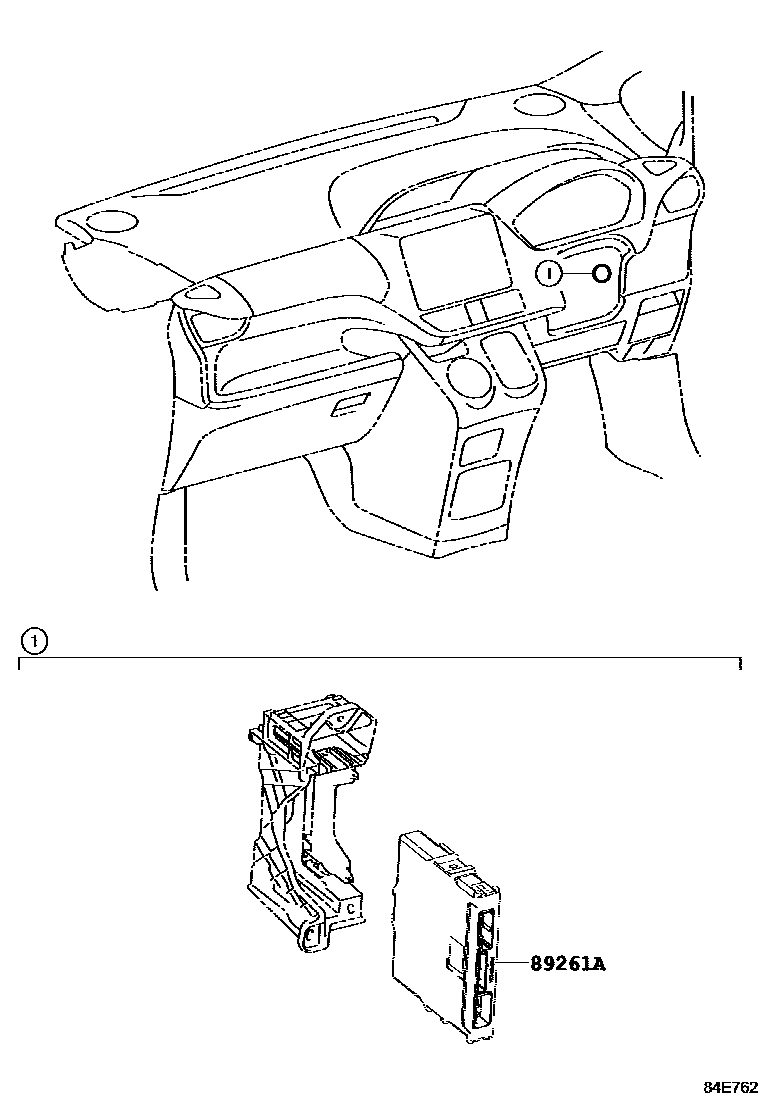 1

1

89261A

84E762