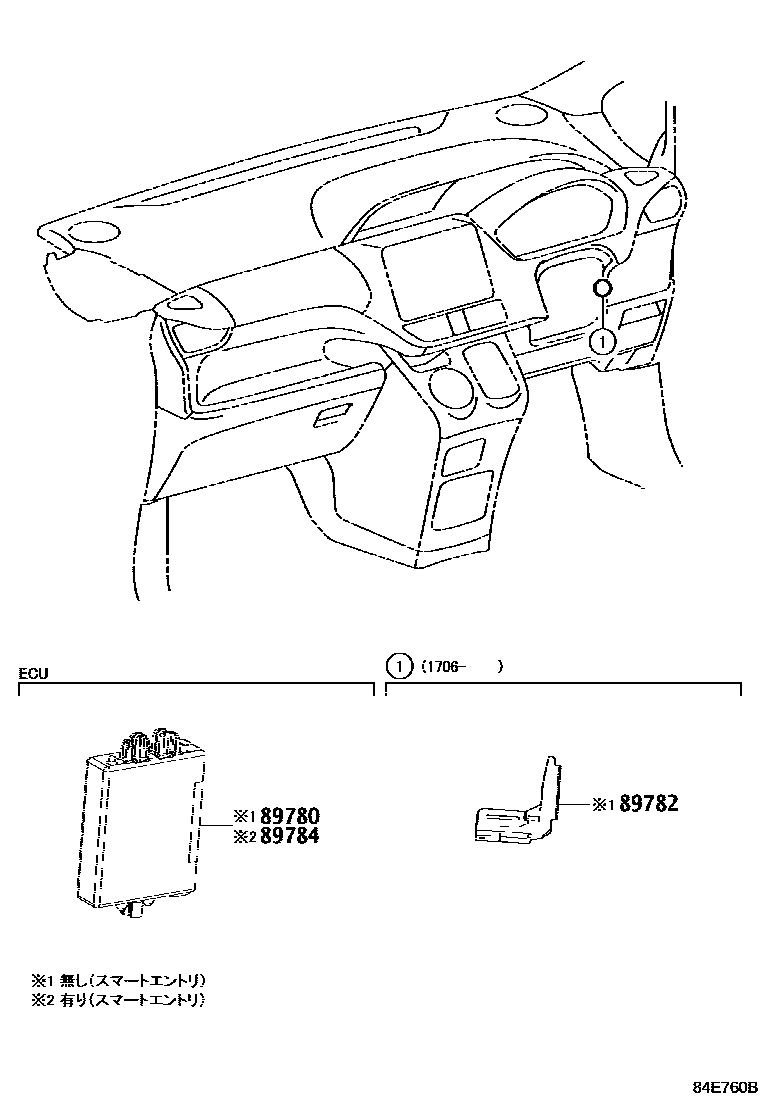 1

ECU

1 (1706-    )

※1 89780
※2 89784

※1 89782

※1 無し(スマートエントリ)
※2 有り(スマートエントリ)

84E760B