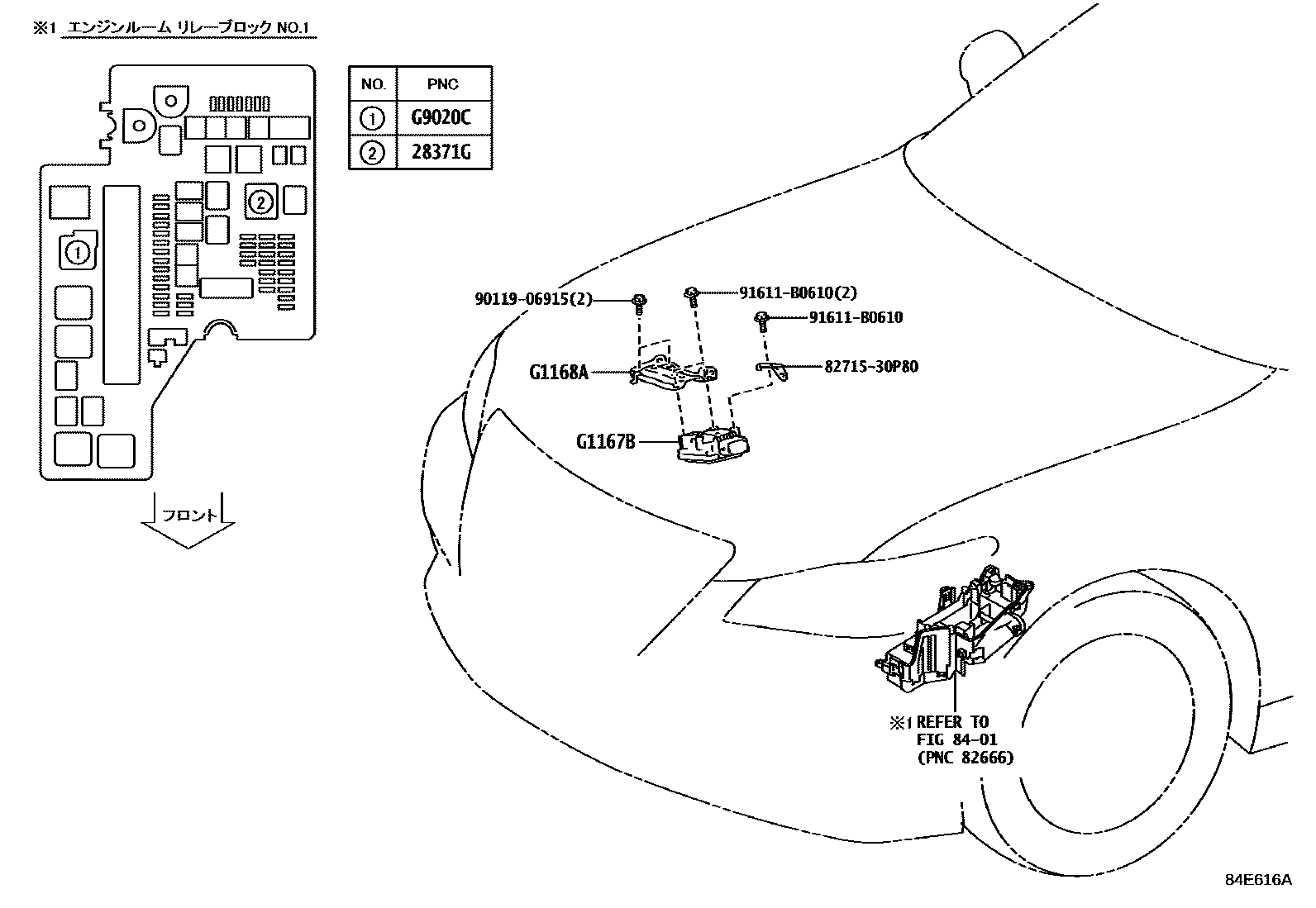 ※1 エンジンルーム リレーブロック NO.1

| NO. | PNC |
|---|---|
| ① | G9020C |
| ② | 28371G |

②

①

フロント

90119-06915(2)

91611-B0610(2)

91611-B0610

82715-30P80

G1168A

G1167B

※1 REFER TO FIG 84-01 (PNC 82666)

84E616A