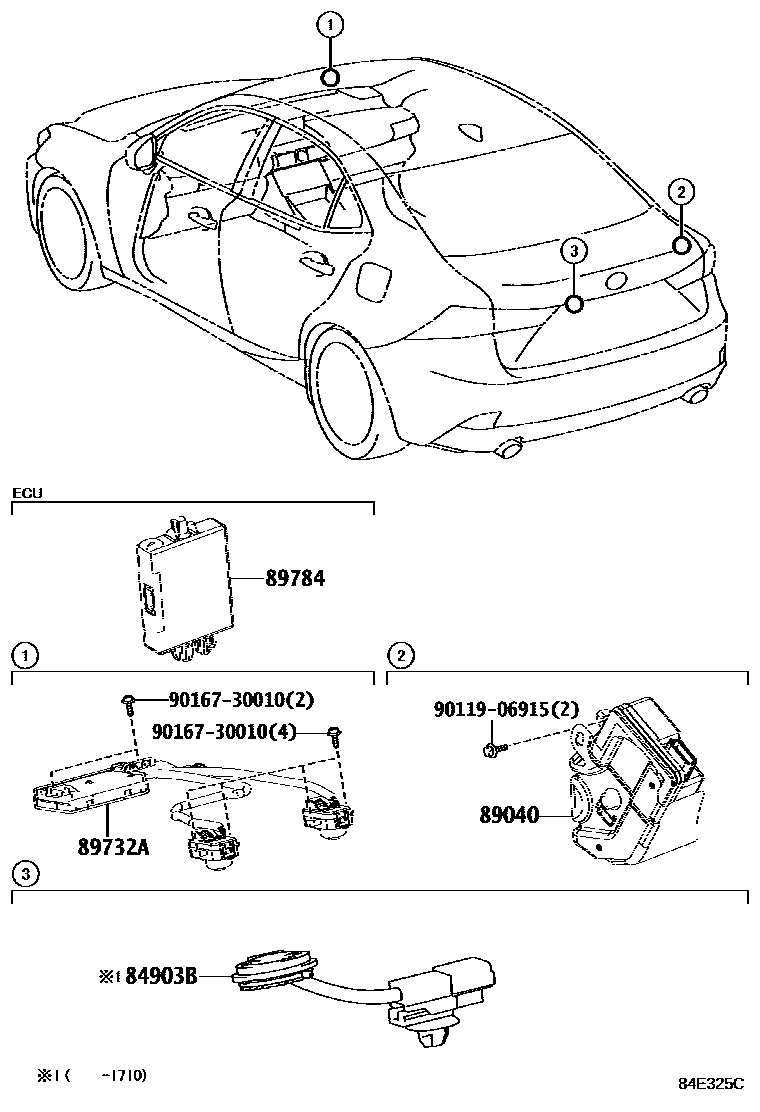 1
2
3

ECU

89784

1

90167-30010(2)
90167-30010(4)

89732A

2

90119-06915(2)

89040

3

※1 84903B

※1 (  -1710)

84E325C