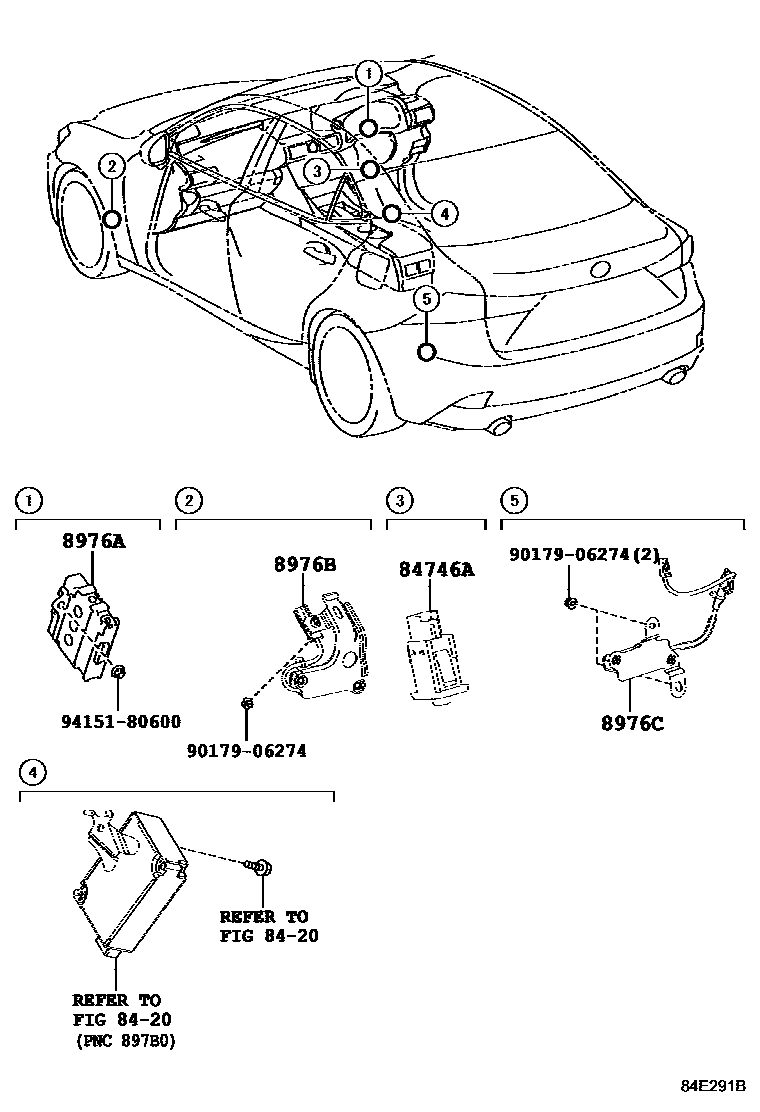 1
2
3
4
5

1
8976A
94151-80600

2
8976B
90179-06274

3
84746A

5
90179-06274(2)
8976C

4
REFER TO
FIG 84-20
REFER TO
FIG 84-20
(PNC 897B0)

84E291B