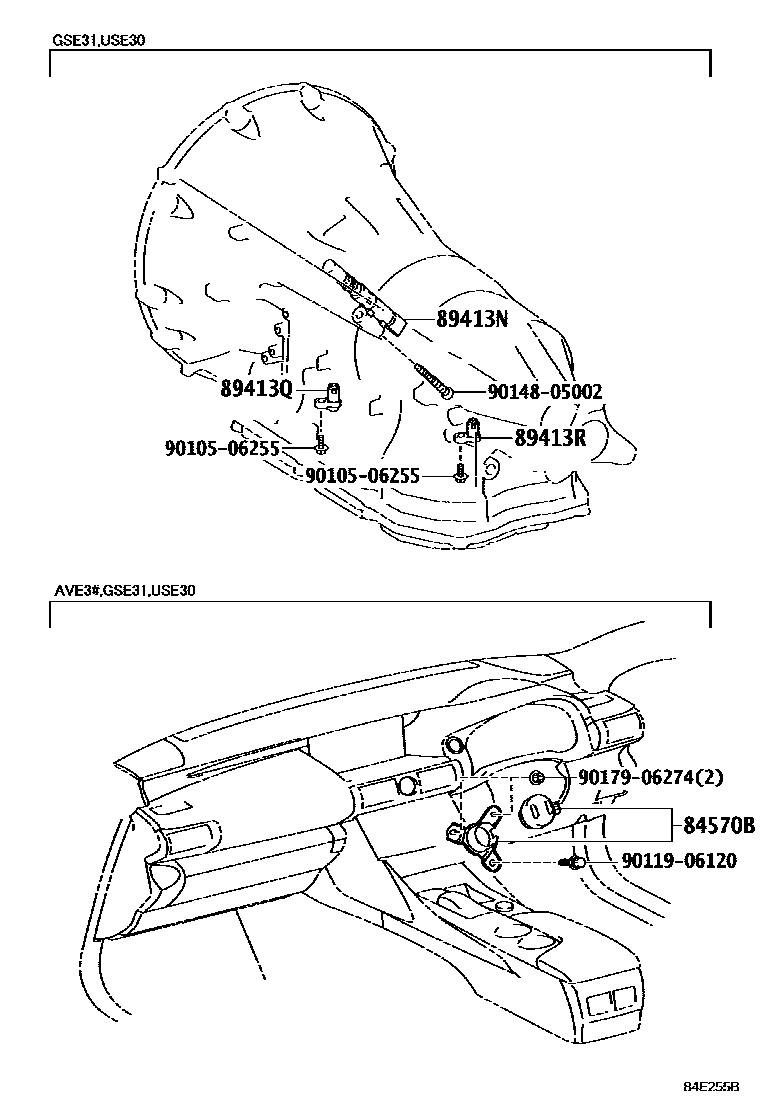 GSE31,USE30

89413N
89413Q
90148-05002
89413R
90105-06255
90105-06255

AVE3#,GSE31,USE30

90179-06274(2)
84570B
90119-06120

84E255B