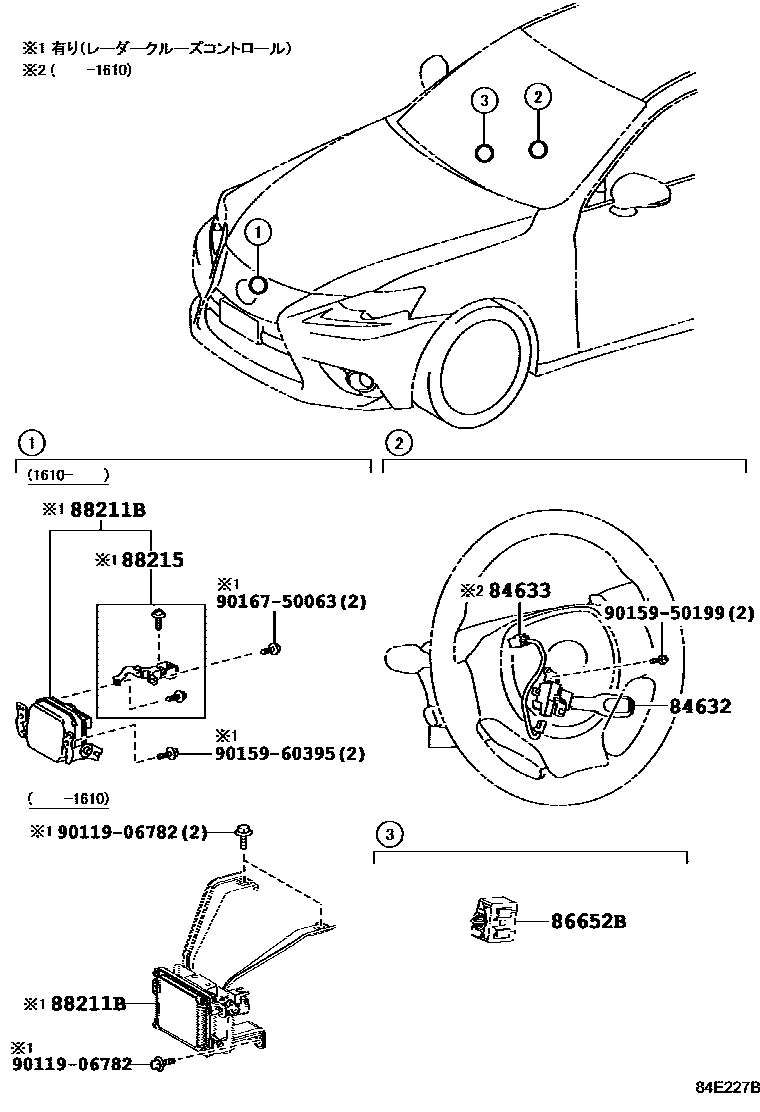 ※1 有り(レーダークルーズコントロール)
※2 (　　-1610)

3
2
1

1
(1610-　　)

※1 88211B
※1 88215
※1
90167-50063(2)
※1
90159-60395(2)

(　　-1610)
※1 90119-06782(2)
※1 88211B
※1
90119-06782

2
※2 84633
90159-50199(2)
84632

3
86652B

84E227B