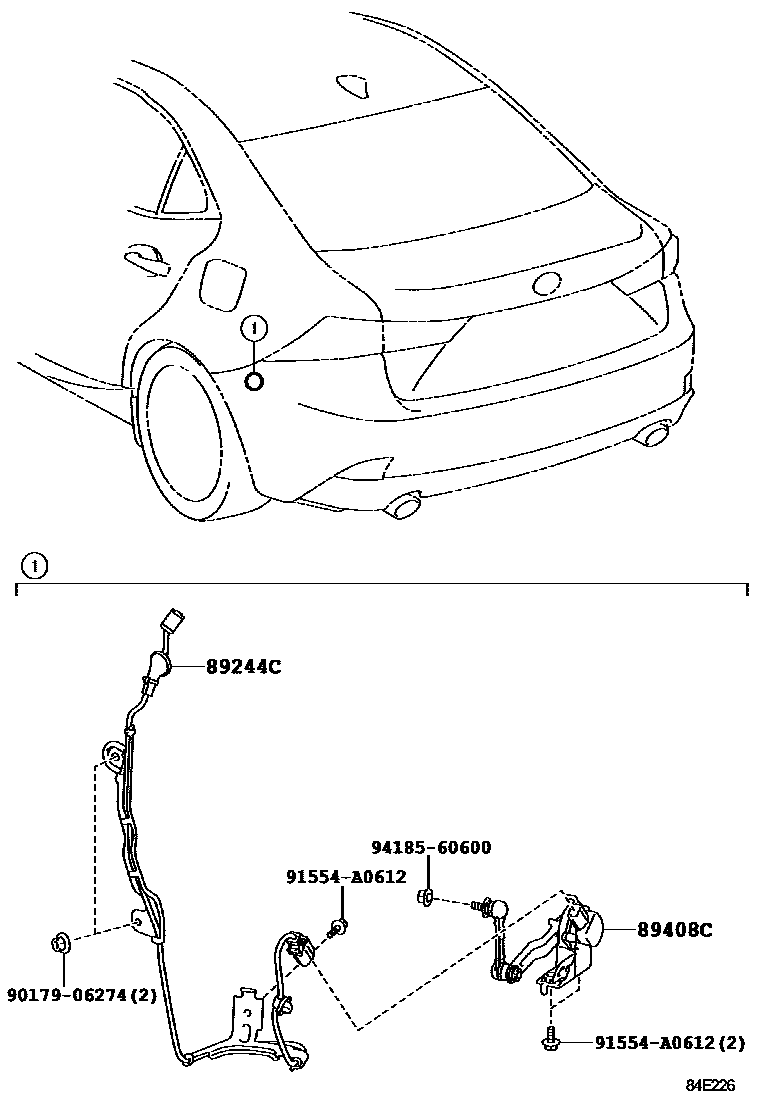 1

1

89244C

94185-60600

91554-A0612

89408C

90179-06274(2)

91554-A0612(2)

84E226