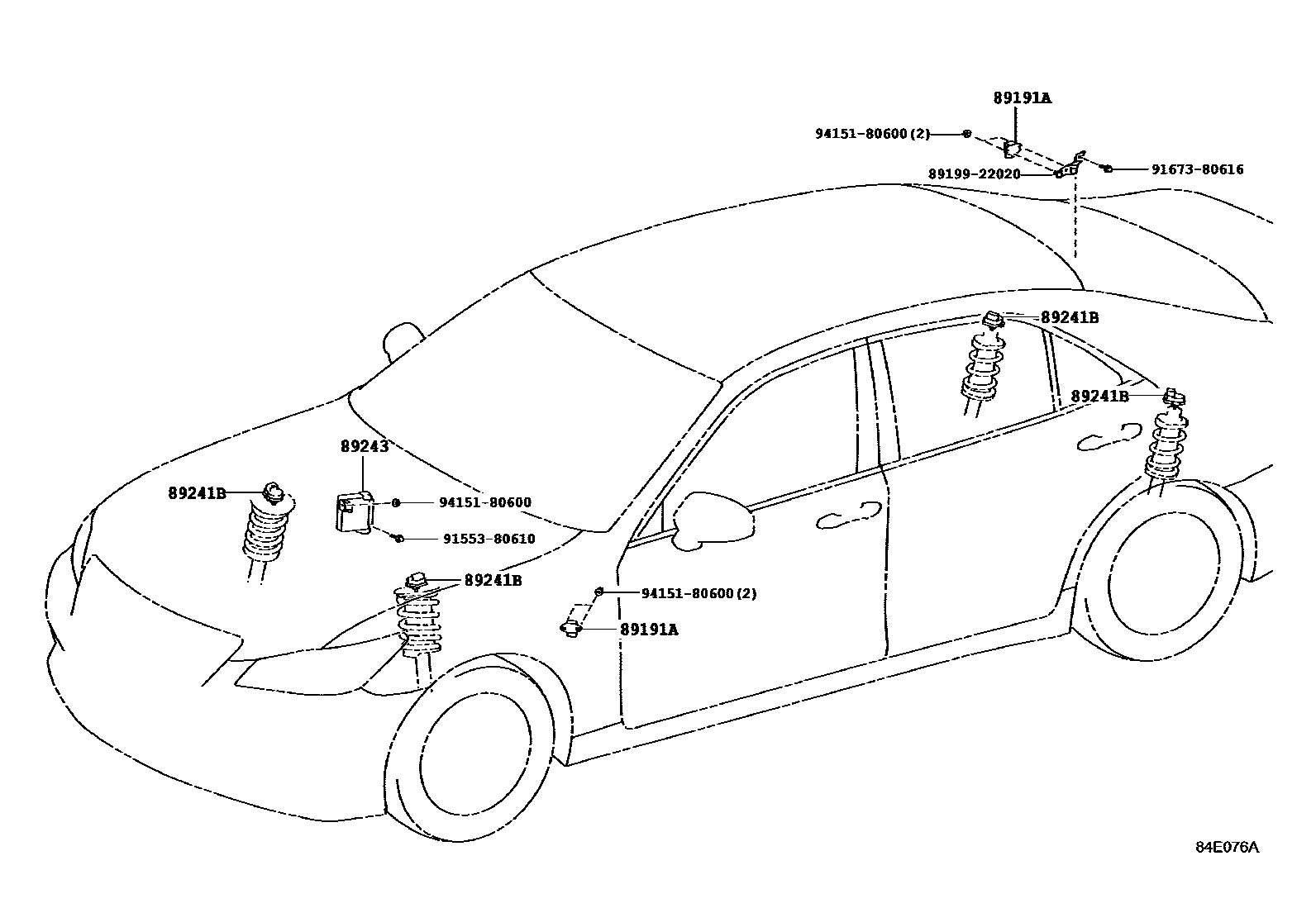 89191A
94151-80600(2)
89199-22020
91673-80616
89241B
89241B
89243
89241B
94151-80600
91553-80610
89241B
94151-80600(2)
89191A
84E076A